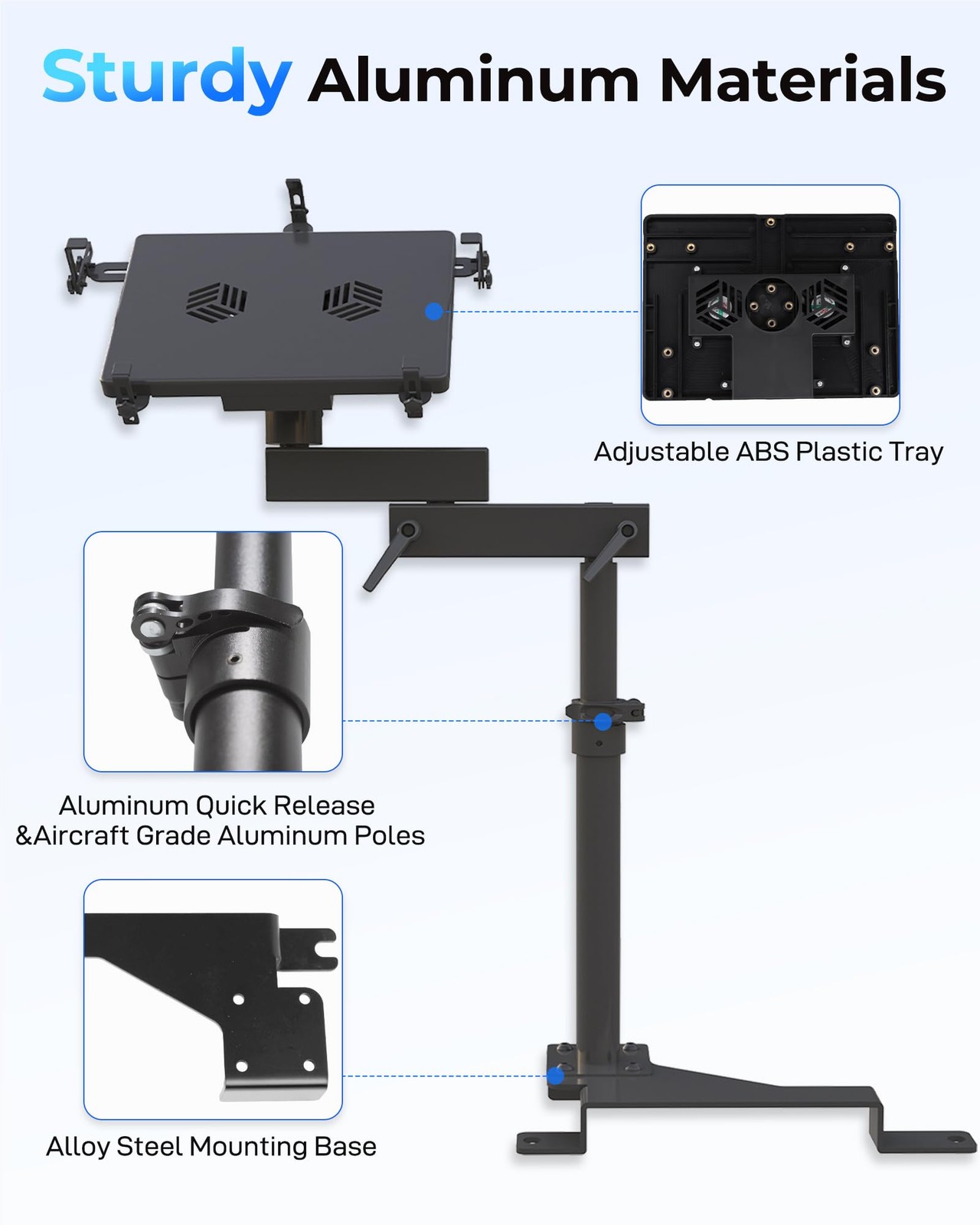 Sturdy Aluminum Materials

Adjustable ABS Plastic Tray

Aluminum Quick Release &Aircraft Grade Aluminum Poles

Alloy Steel Mounting Base