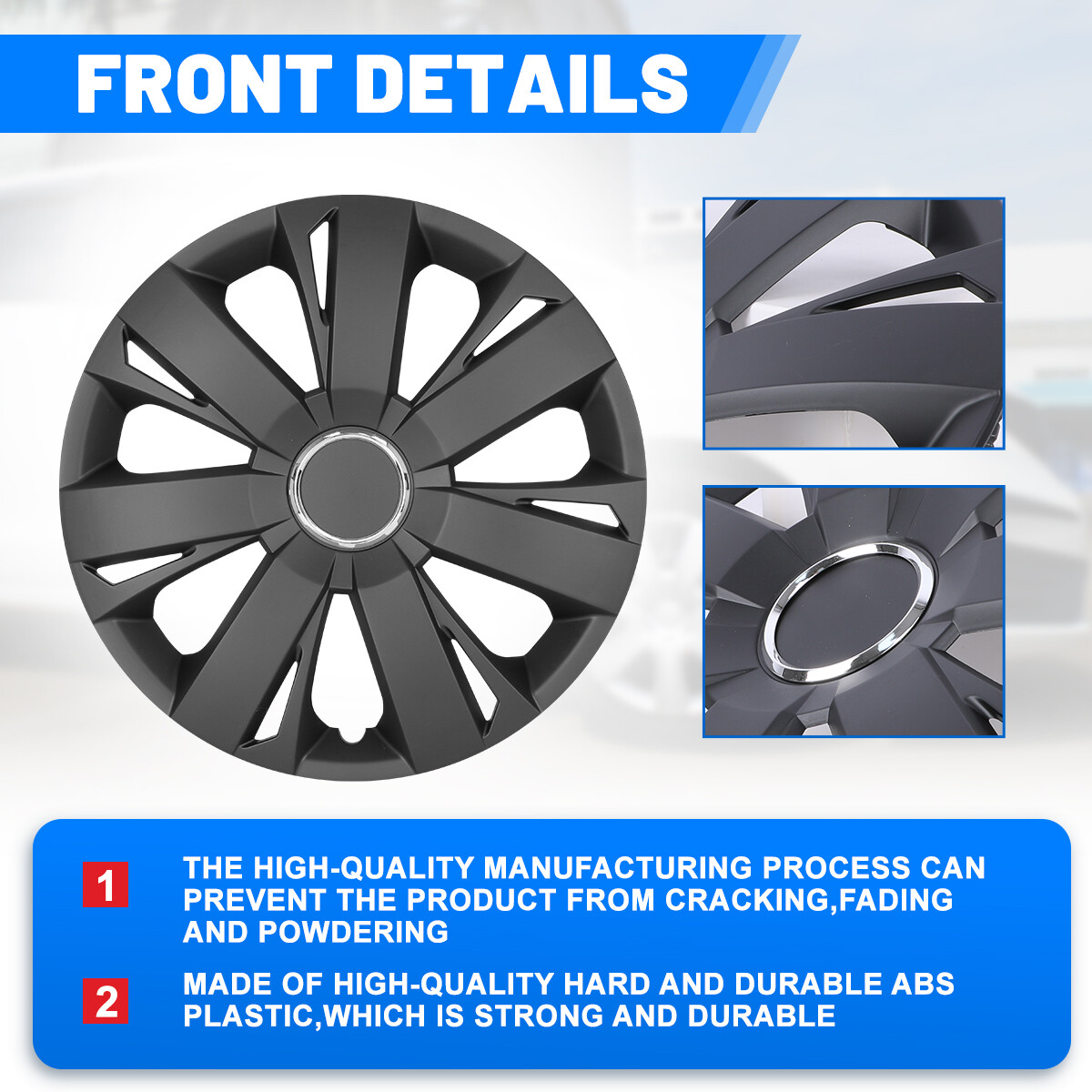 FRONT DETAILS

1 THE HIGH-QUALITY MANUFACTURING PROCESS CAN PREVENT THE PRODUCT FROM CRACKING,FADING AND POWDERING

2 MADE OF HIGH-QUALITY HARD AND DURABLE ABS PLASTIC,WHICH IS STRONG AND DURABLE