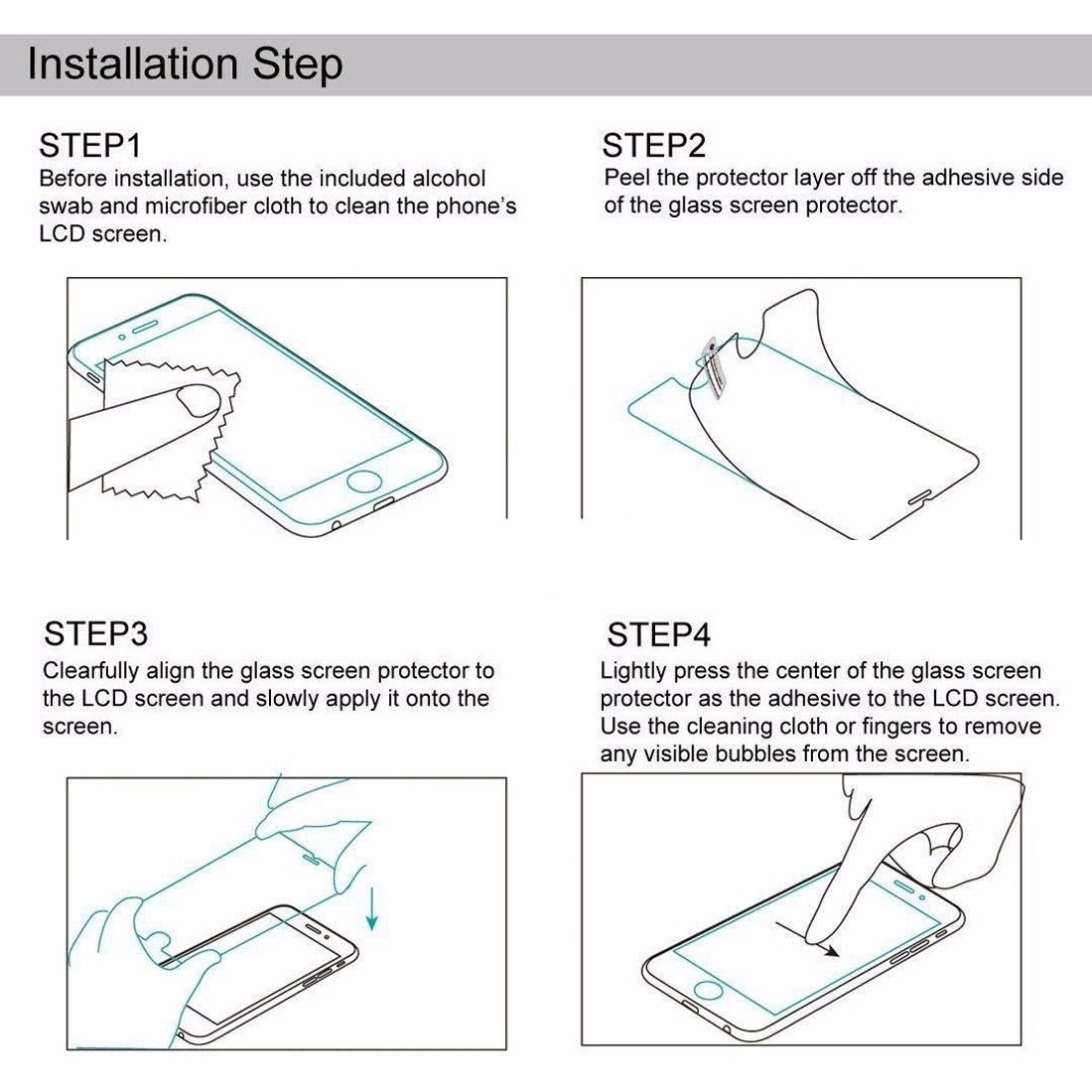 Installation Step

STEP1
Before installation, use the included alcohol swab and microfiber cloth to clean the phone's LCD screen.

STEP2
Peel the protector layer off the adhesive side of the glass screen protector.

STEP3
Clearfully align the glass screen protector to the LCD screen and slowly apply it onto the screen.

STEP4
Lightly press the center of the glass screen protector as the adhesive to the LCD screen. Use the cleaning cloth or fingers to remove any visible bubbles from the screen.