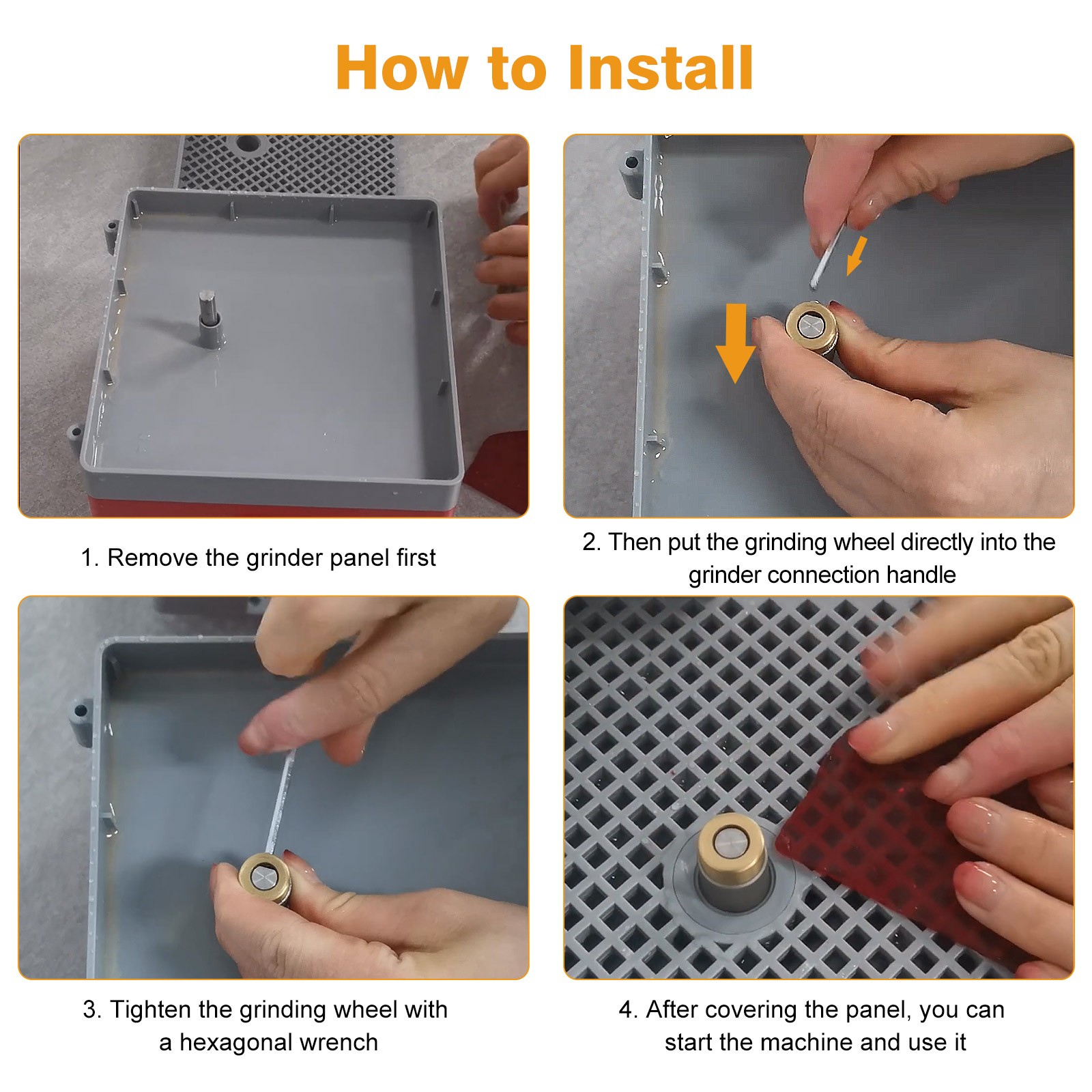 How to Install

1. Remove the grinder panel first

2. Then put the grinding wheel directly into the grinder connection handle

3. Tighten the grinding wheel with a hexagonal wrench

4. After covering the panel, you can start the machine and use it