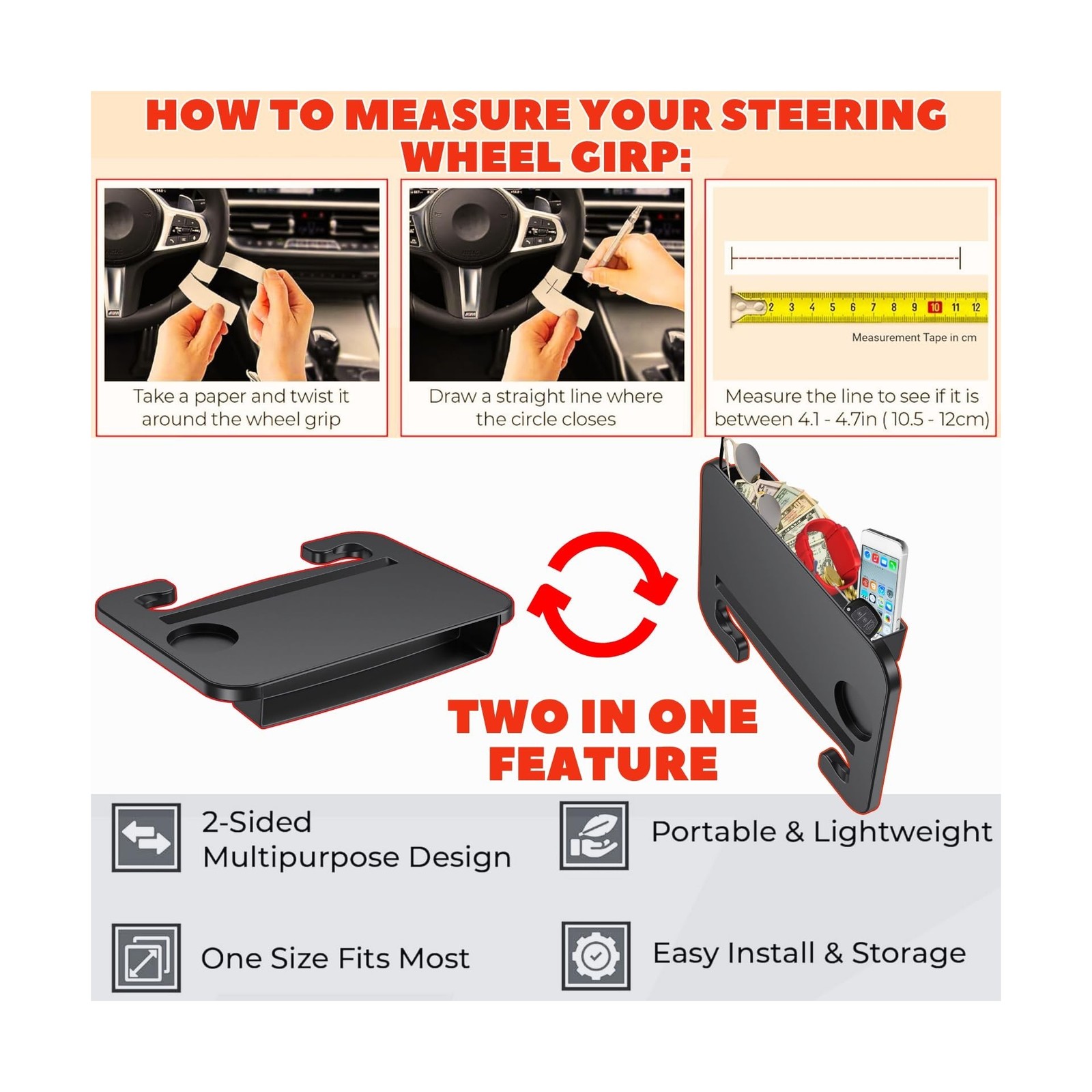 HOW TO MEASURE YOUR STEERING WHEEL GIRP:

Take a paper and twist it around the wheel grip

Draw a straight line where the circle closes

2 3 4 5 6 7 8 9 10 11 12

Measurement Tape in cm

Measure the line to see if it is between 4.1 - 4.7in ( 10.5 - 12cm)

TWO IN ONE FEATURE

2-Sided Multipurpose Design

Portable & Lightweight

One Size Fits Most

Easy Install & Storage