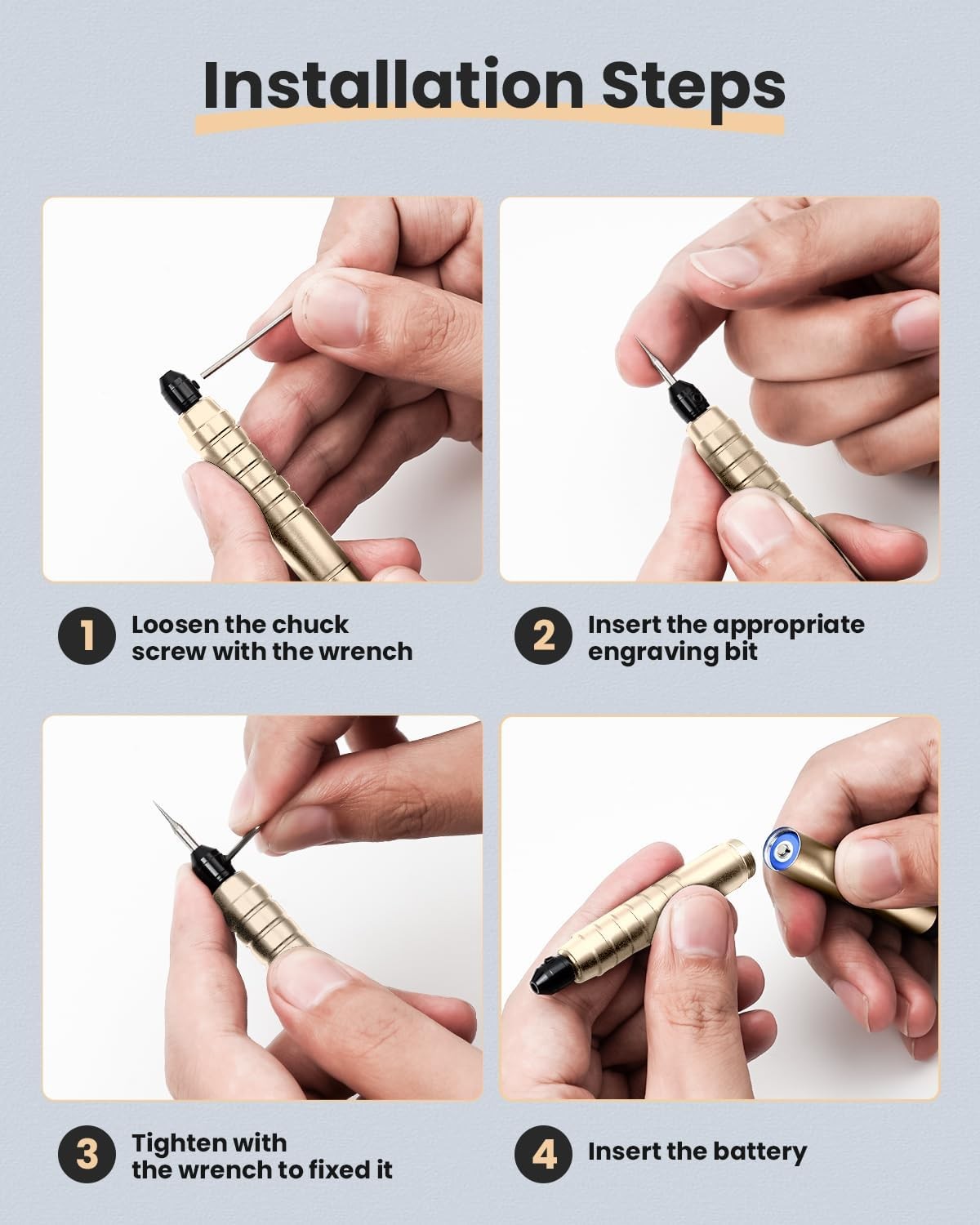 Installation Steps

1 Loosen the chuck screw with the wrench

2 Insert the appropriate engraving bit

3 Tighten with the wrench to fixed it

4 Insert the battery