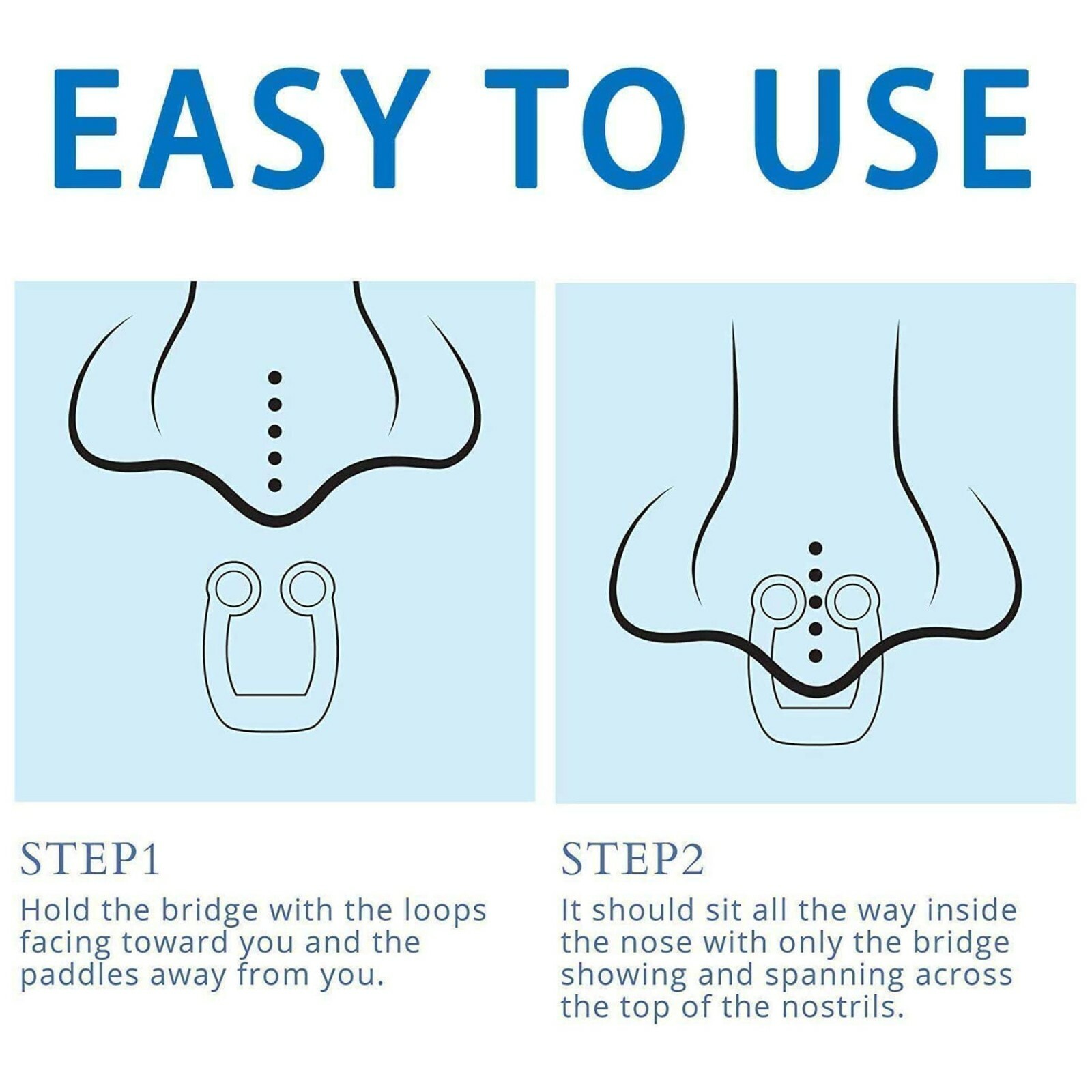 EASY TO USE

STEP1

Hold the bridge with the loops facing toward you and the paddles away from you.

STEP2

It should sit all the way inside the nose with only the bridge showing and spanning across the top of the nostrils.