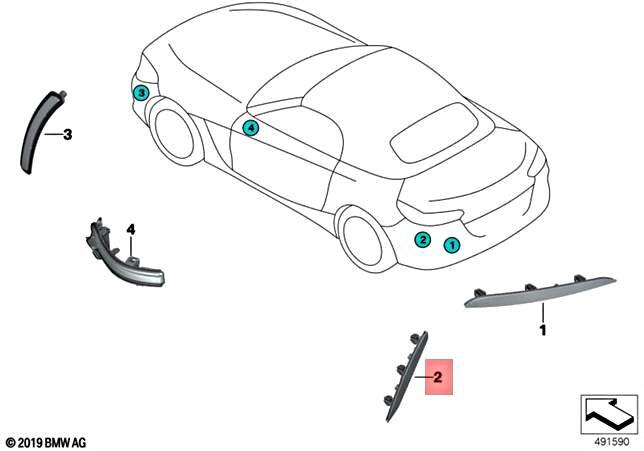 3
4
3
4
2
1
1
2
© 2019 BMW AG
491590