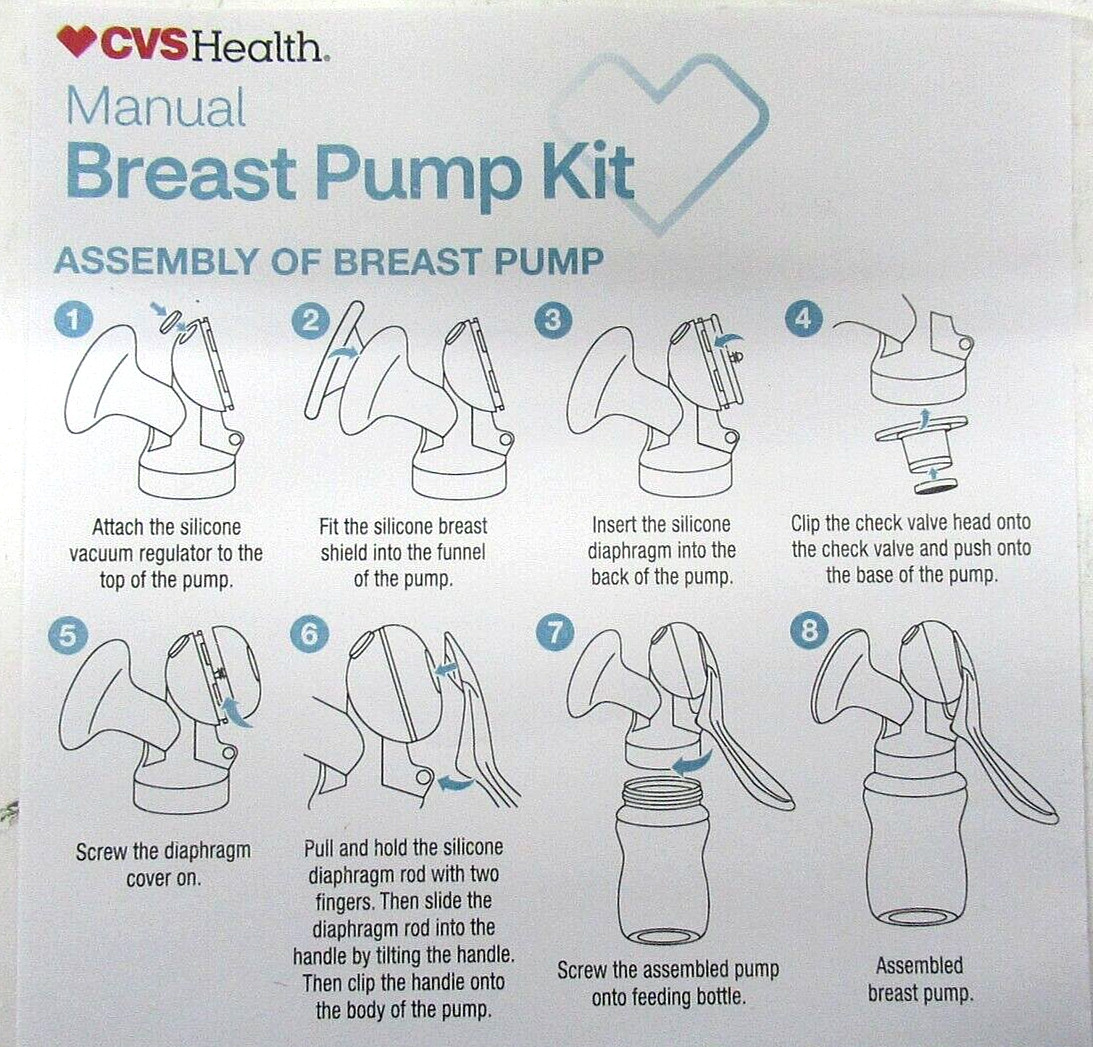 CVSHealth.

Manual
Breast Pump Kit

ASSEMBLY OF BREAST PUMP

1
Attach the silicone vacuum regulator to the top of the pump.

2
Fit the silicone breast shield into the funnel of the pump.

3
Insert the silicone diaphragm into the back of the pump.

4
Clip the check valve head onto the check valve and push onto the base of the pump.

5
Screw the diaphragm cover on.

6
Pull and hold the silicone diaphragm rod with two fingers. Then slide the diaphragm rod into the handle by tilting the handle. Then clip the handle onto the body of the pump.

7
Screw the assembled pump onto feeding bottle.

8
Assembled breast pump.