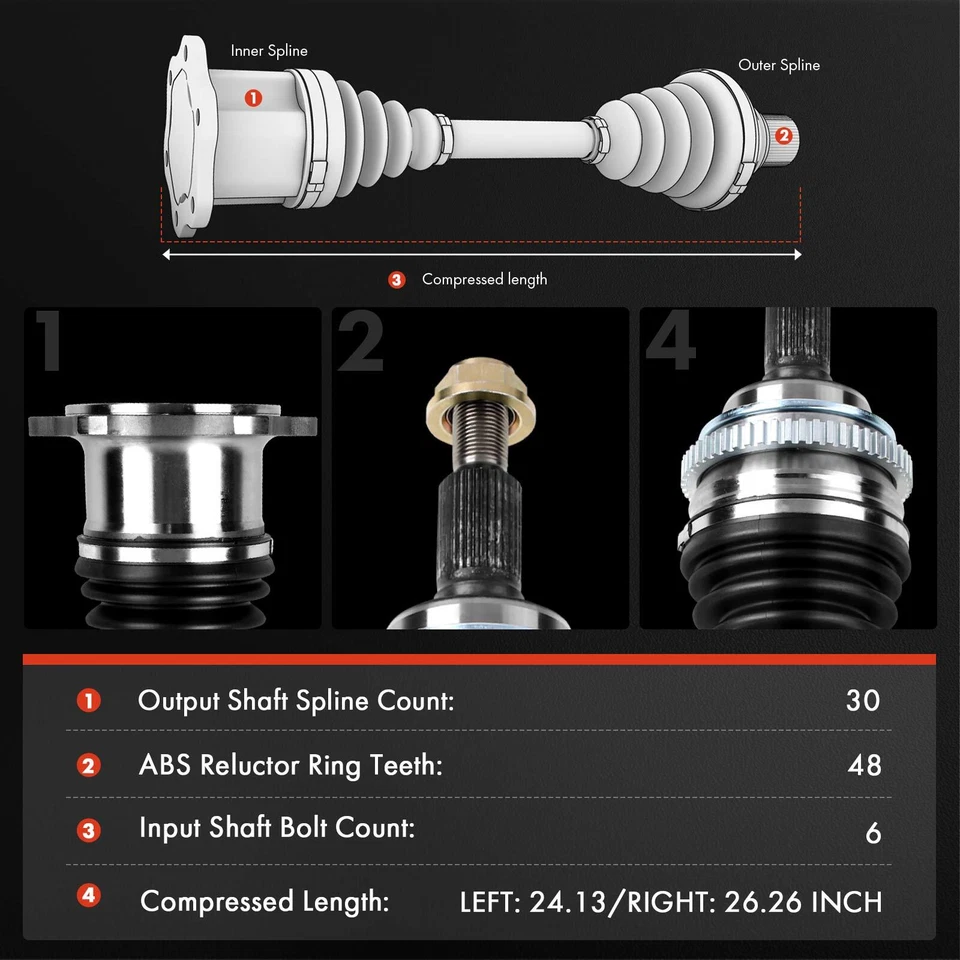 Inner Spline

1

Outer Spline

2

3 Compressed length

1

2

4

| | | |
|---|---|---|
| 1 | Output Shaft Spline Count: | 30 |
| 2 | ABS Reluctor Ring Teeth: | 48 |
| 3 | Input Shaft Bolt Count: | 6 |
| 4 | Compressed Length: | LEFT: 24.13/RIGHT: 26.26 INCH |