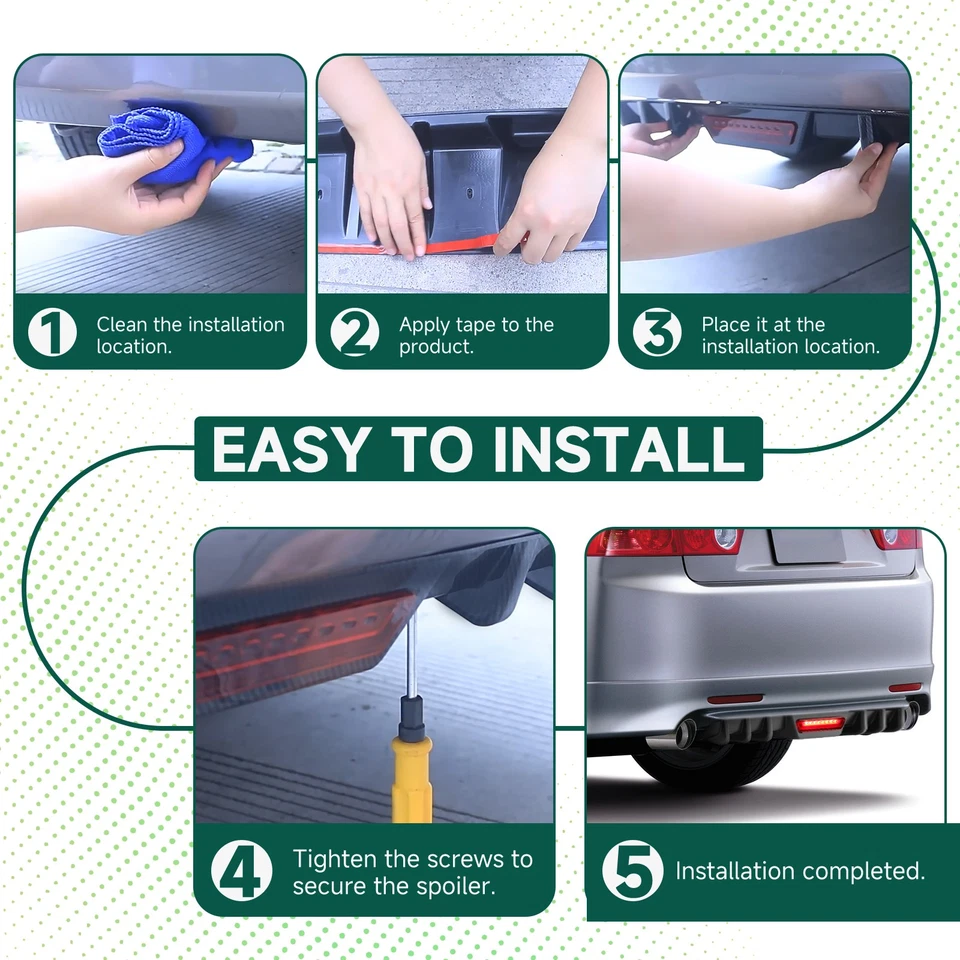 1 Clean the installation location.

2 Apply tape to the product.

3 Place it at the installation location.

EASY TO INSTALL

4 Tighten the screws to secure the spoiler.

5 Installation completed.