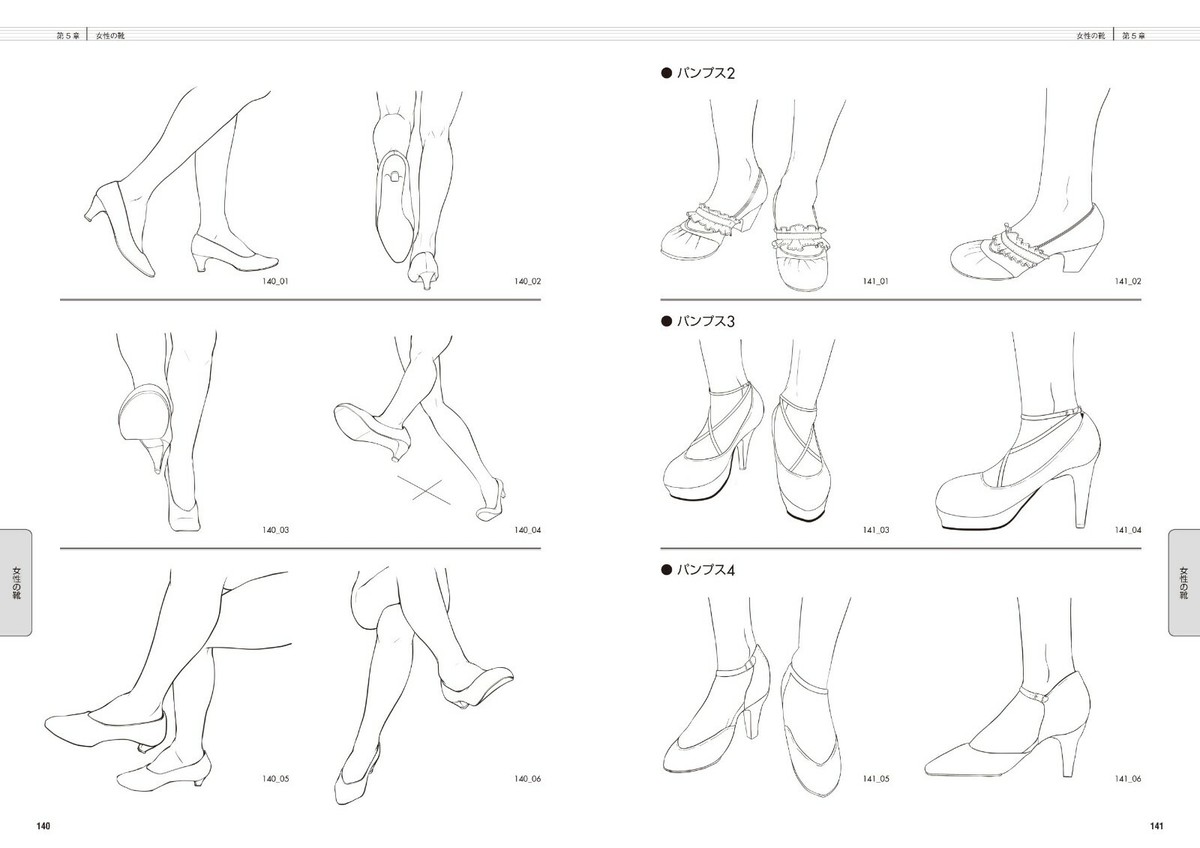 第５章　女性の靴

140_01

140_02

140_03

140_04

140_05

140_06

女性の靴

140

女性の靴　第５章

● パンプス2

141_01

141_02

● パンプス3

141_03

141_04

● パンプス4

141_05

141_06

女性の靴

141