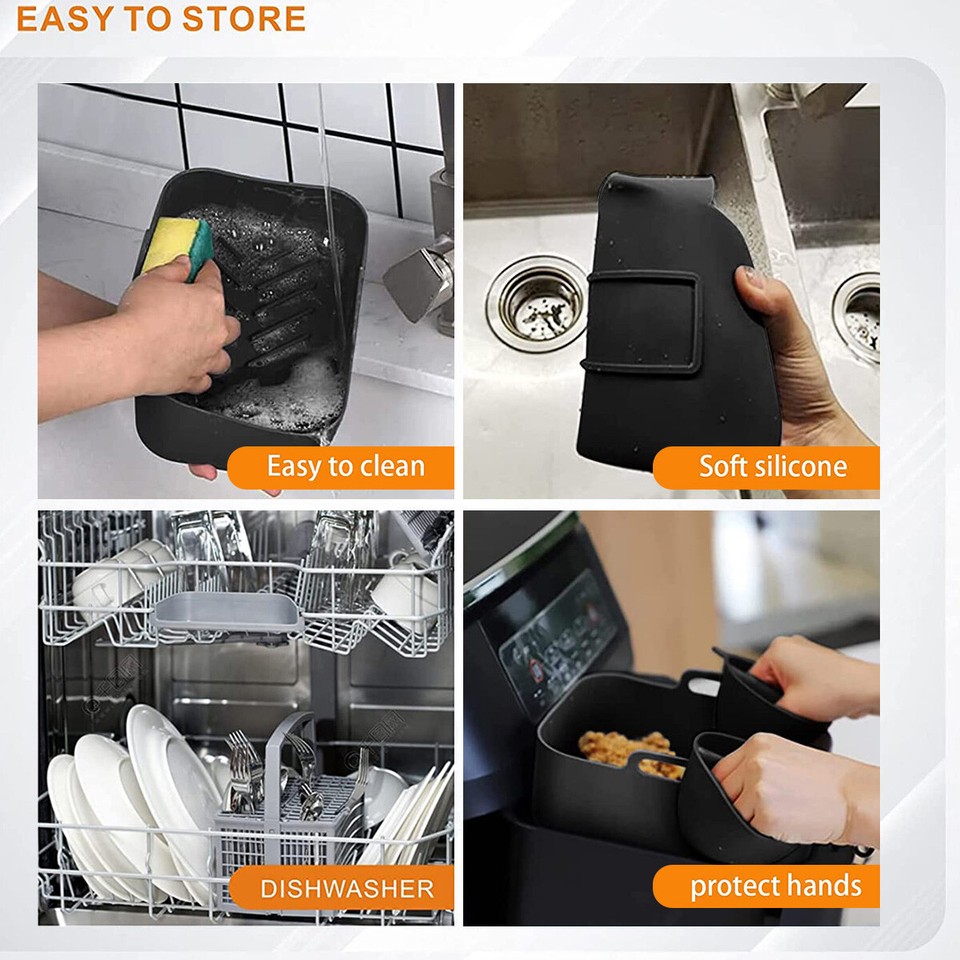 EASY TO STORE

Easy to clean

Soft silicone

DISHWASHER

protect hands