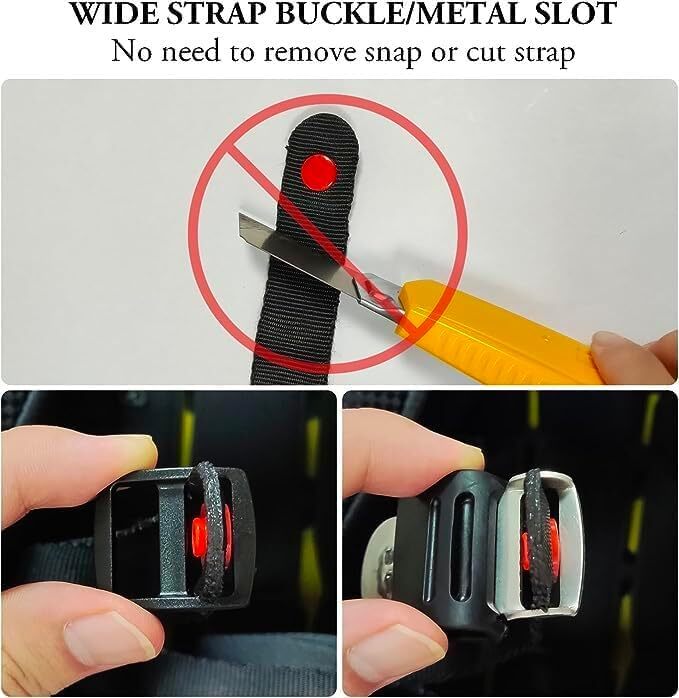 WIDE STRAP BUCKLE/METAL SLOT
No need to remove snap or cut strap