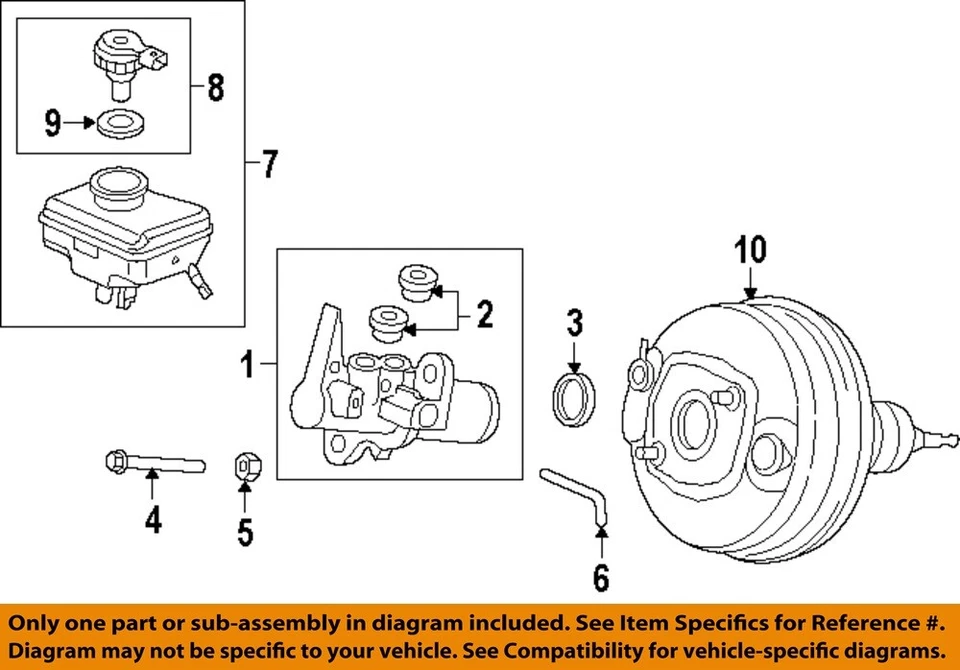 8
9
7
10
2
3
1
4
5
6
Only one part or sub-assembly in diagram included. See Item Specifics for Reference #.
Diagram may not be specific to your vehicle. See Compatibility for vehicle-specific diagrams.