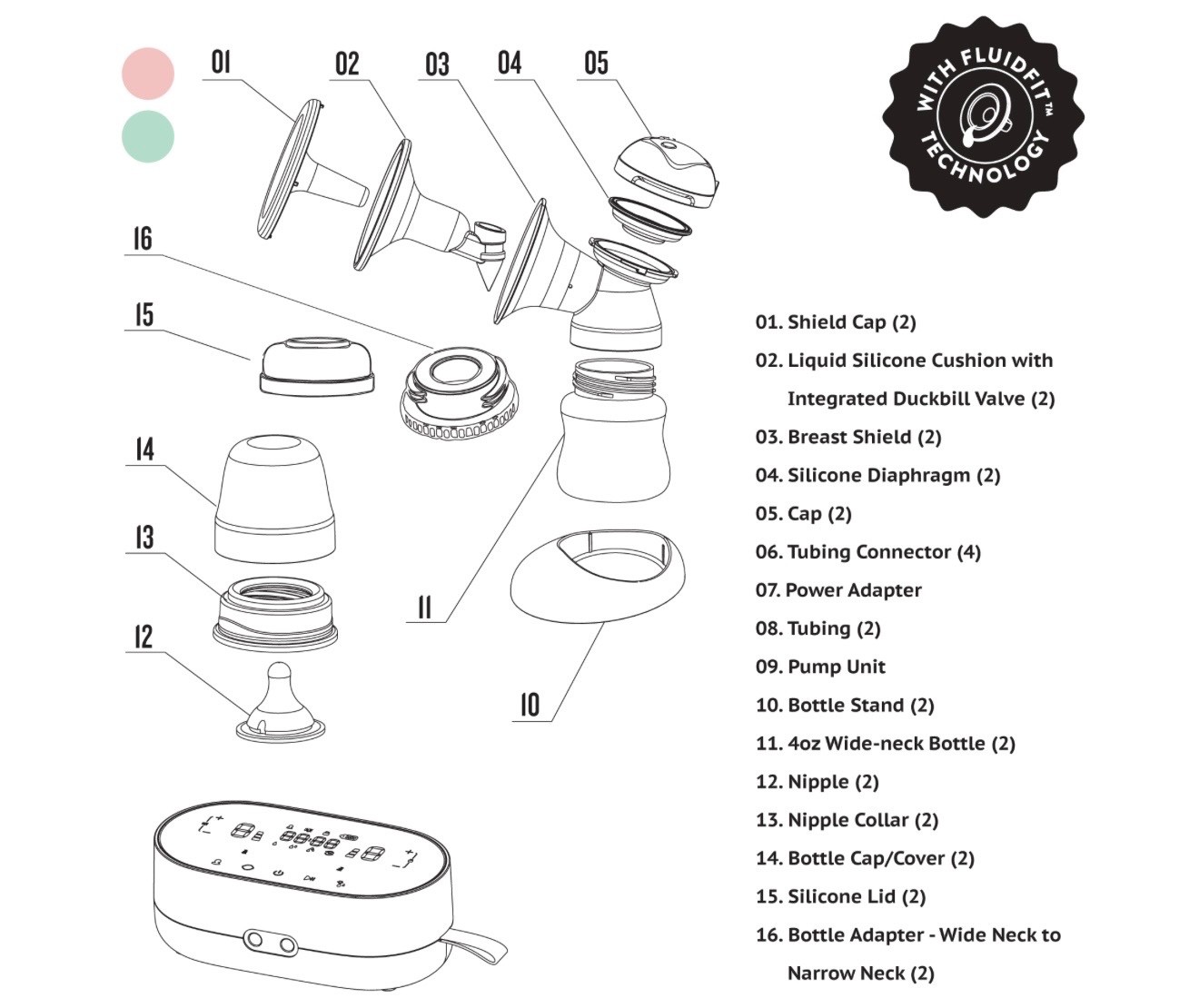 01
02
03
04
05
16
15
14
13
12
11
10

WITH FLUIDFIT™ TECHNOLOGY

01. Shield Cap (2)
02. Liquid Silicone Cushion with Integrated Duckbill Valve (2)
03. Breast Shield (2)
04. Silicone Diaphragm (2)
05. Cap (2)
06. Tubing Connector (4)
07. Power Adapter
08. Tubing (2)
09. Pump Unit
10. Bottle Stand (2)
11. 4oz Wide-neck Bottle (2)
12. Nipple (2)
13. Nipple Collar (2)
14. Bottle Cap/Cover (2)
15. Silicone Lid (2)
16. Bottle Adapter - Wide Neck to Narrow Neck (2)