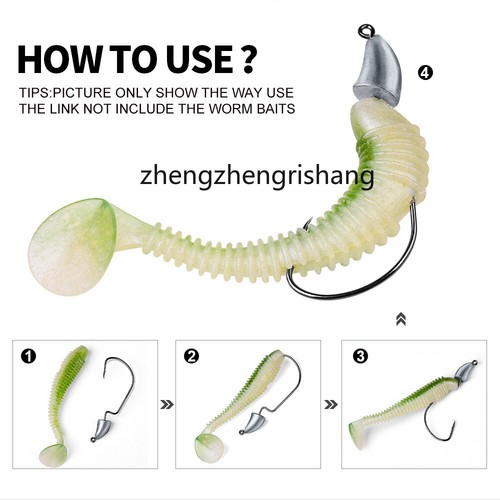 HOW TO USE ?

TIPS:PICTURE ONLY SHOW THE WAY USE
THE LINK NOT INCLUDE THE WORM BAITS

④

zhengzhengrishang

①

②

③