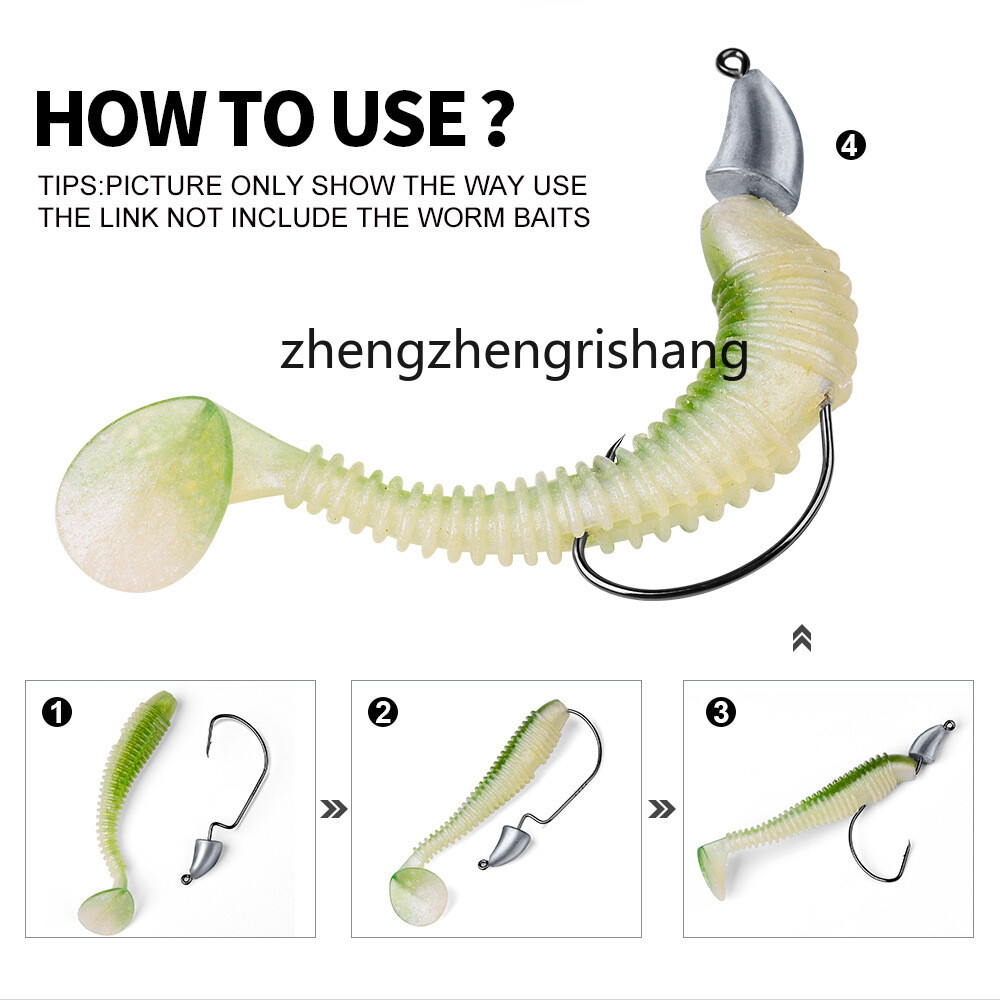 HOW TO USE ?

TIPS:PICTURE ONLY SHOW THE WAY USE
THE LINK NOT INCLUDE THE WORM BAITS

4

zhengzhengrishang

1

2

3