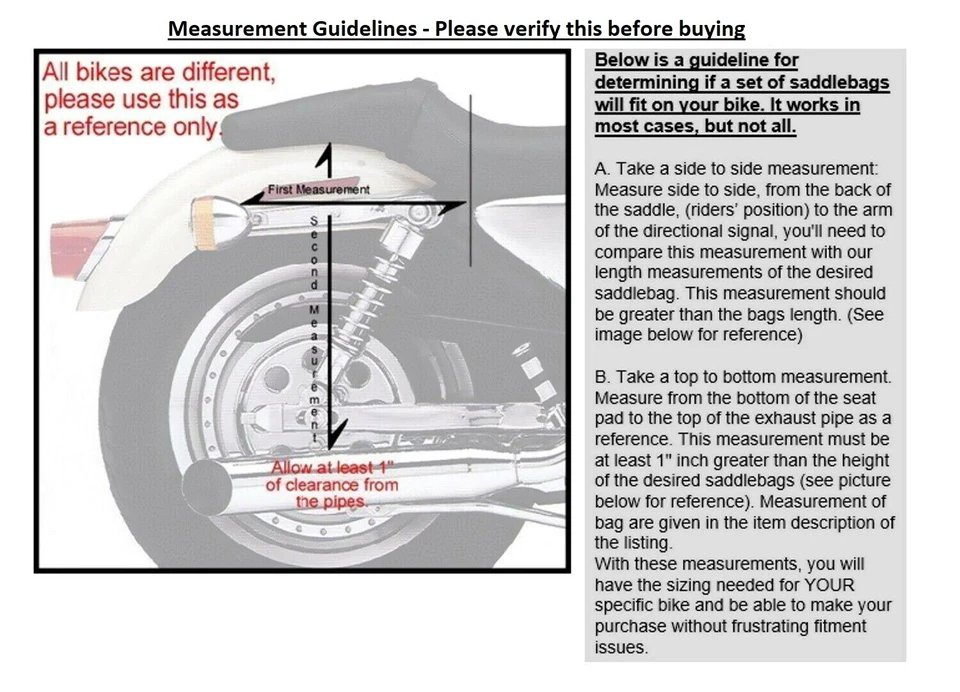 Measurement Guidelines - Please verify this before buying

All bikes are different, please use this as a reference only.

First Measurement

Second Measurement

Allow at least 1" of clearance from the pipes.

Below is a guideline for determining if a set of saddlebags will fit on your bike. It works in most cases, but not all.

A. Take a side to side measurement: Measure side to side, from the back of the saddle, (riders' position) to the arm of the directional signal, you'll need to compare this measurement with our length measurements of the desired saddlebag. This measurement should be greater than the bags length. (See image below for reference)

B. Take a top to bottom measurement. Measure from the bottom of the seat pad to the top of the exhaust pipe as a reference. This measurement must be at least 1" inch greater than the height of the desired saddlebags (see picture below for reference). Measurement of bag are given in the item description of the listing.
With these measurements, you will have the sizing needed for YOUR specific bike and be able to make your purchase without frustrating fitment issues.