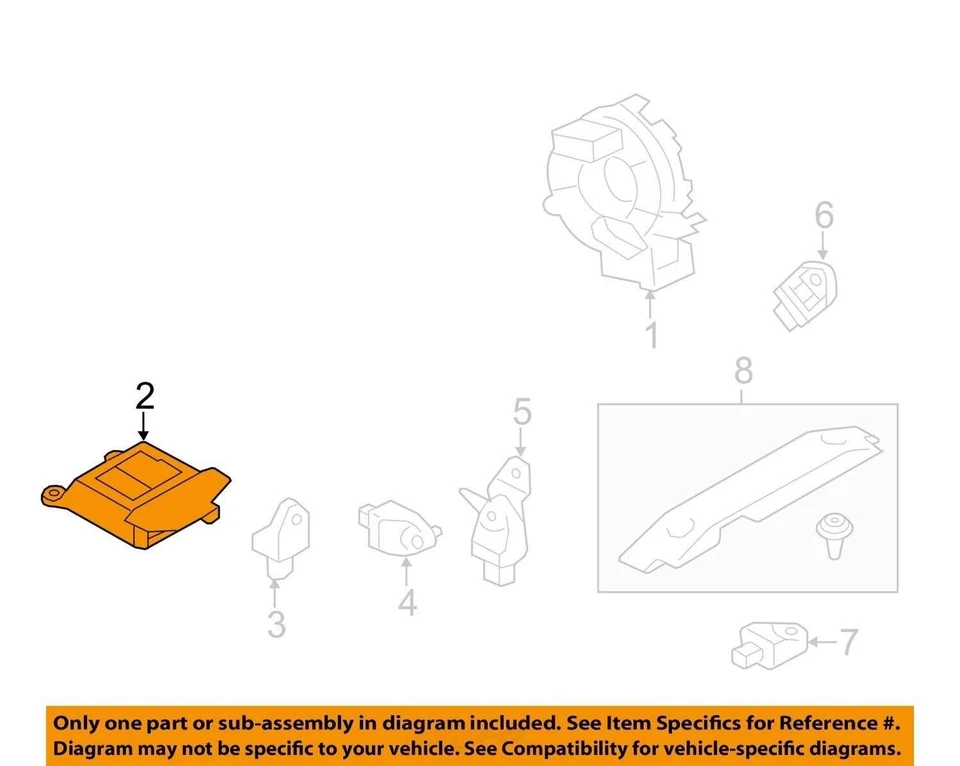 6
1
8
2
5
3
4
7

Only one part or sub-assembly in diagram included. See Item Specifics for Reference #. Diagram may not be specific to your vehicle. See Compatibility for vehicle-specific diagrams.