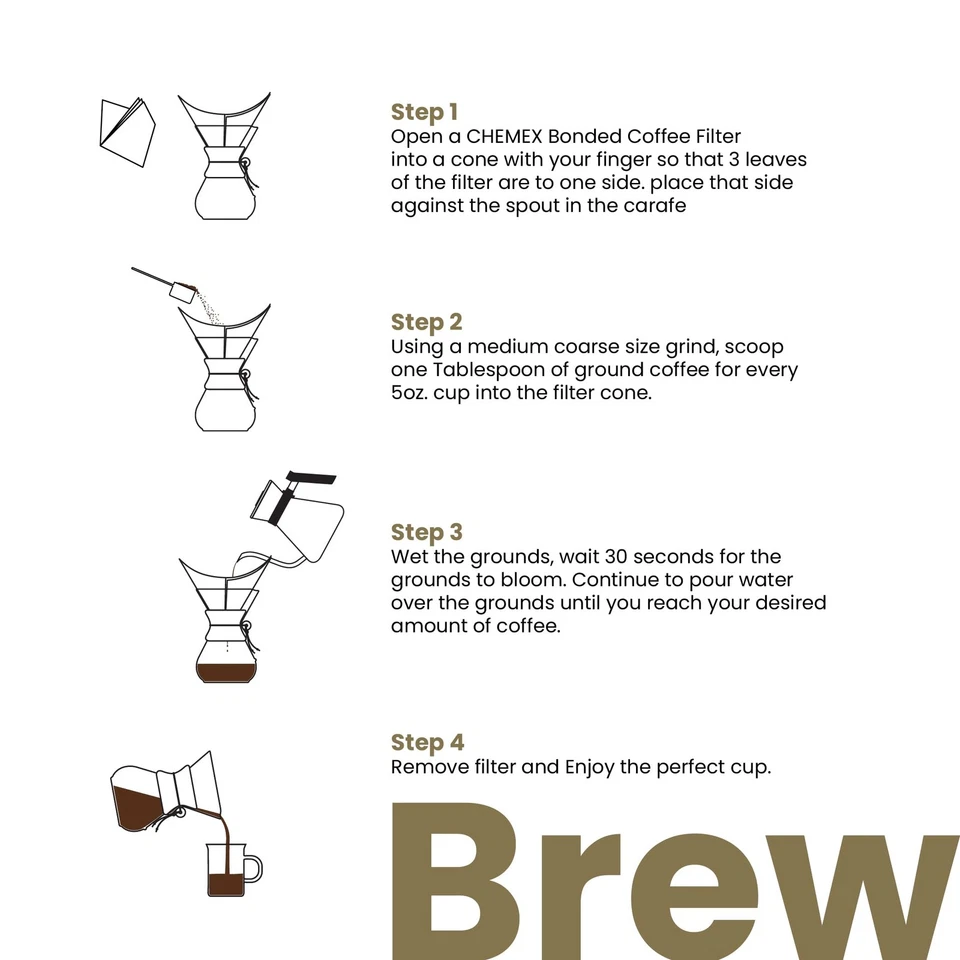 Step 1
Open a CHEMEX Bonded Coffee Filter into a cone with your finger so that 3 leaves of the filter are to one side. place that side against the spout in the carafe

Step 2
Using a medium coarse size grind, scoop one Tablespoon of ground coffee for every 5oz. cup into the filter cone.

Step 3
Wet the grounds, wait 30 seconds for the grounds to bloom. Continue to pour water over the grounds until you reach your desired amount of coffee.

Step 4
Remove filter and Enjoy the perfect cup.

Brew