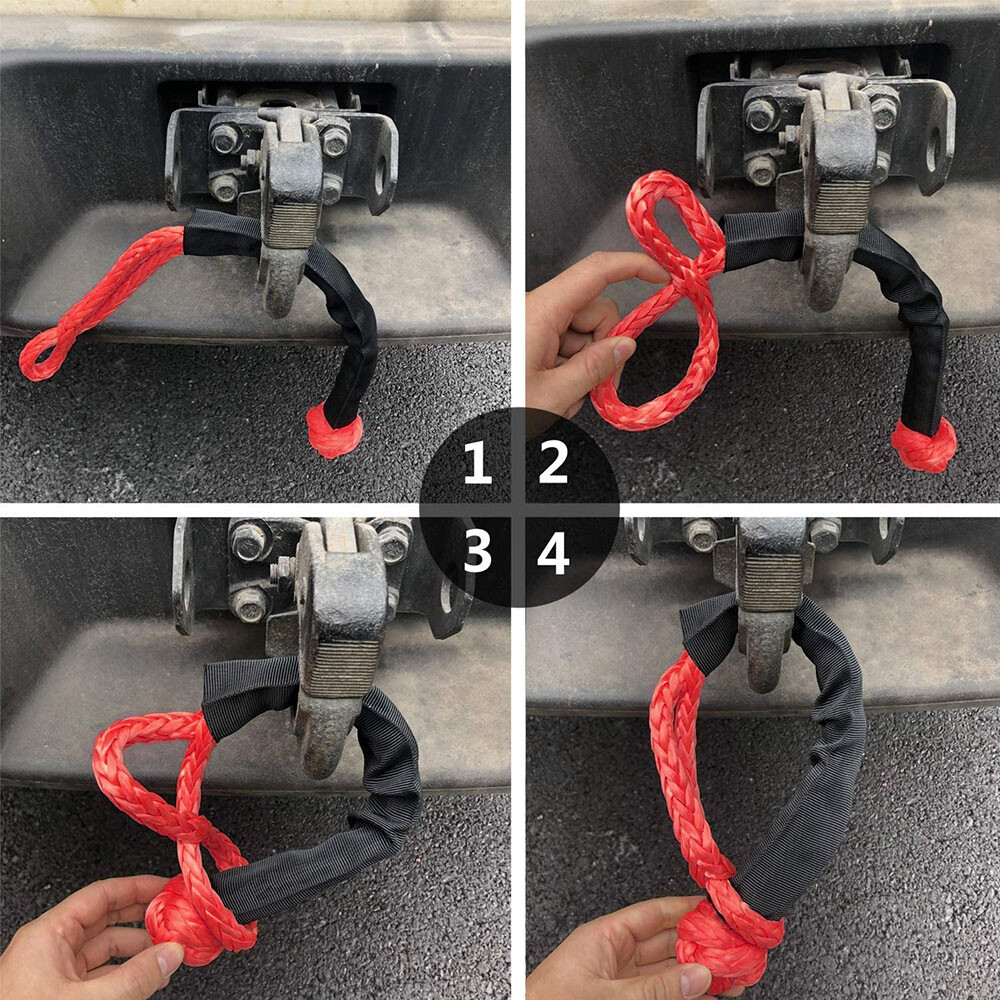 1 2
3 4