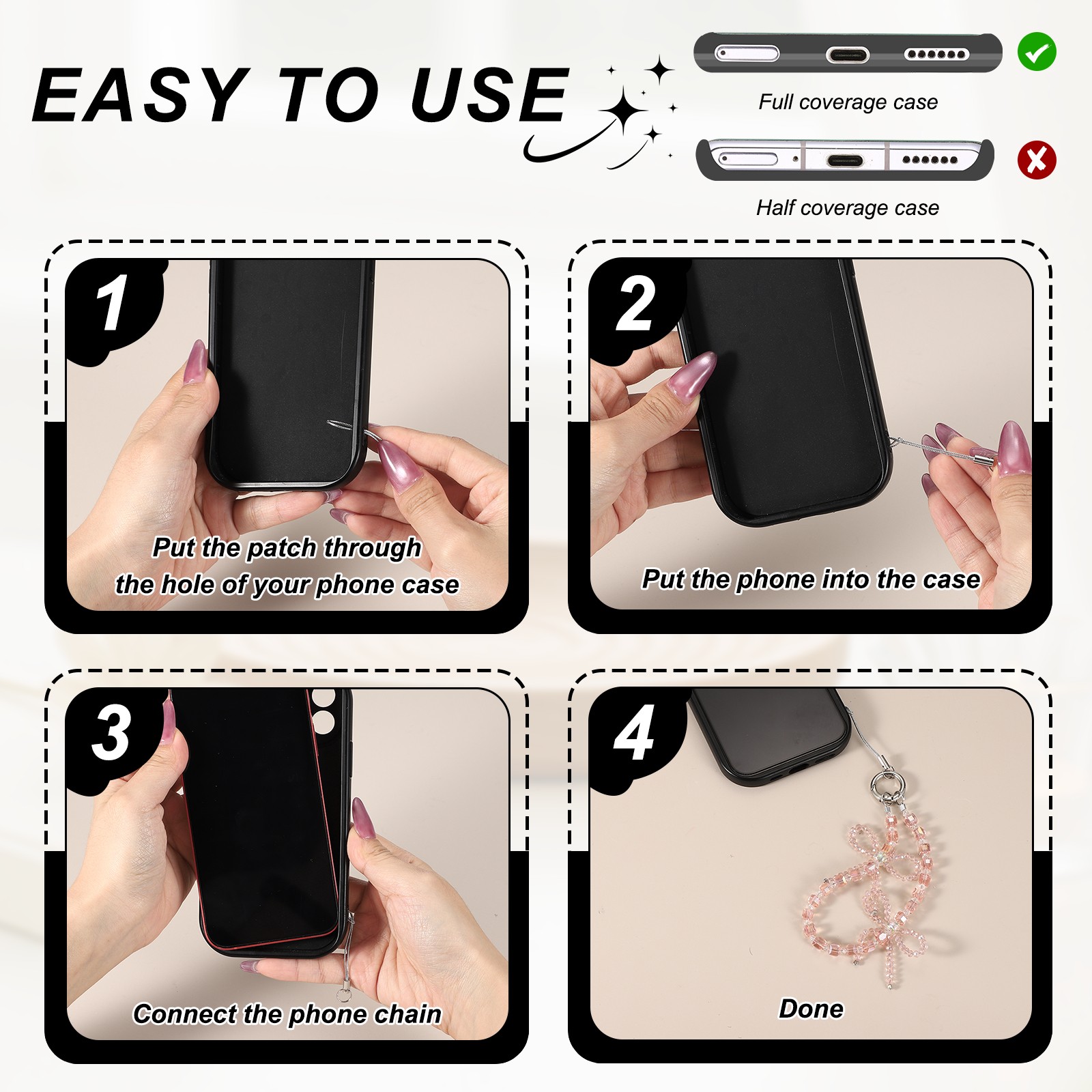 EASY TO USE

Full coverage case

Half coverage case

1
Put the patch through the hole of your phone case

2
Put the phone into the case

3
Connect the phone chain

4
Done