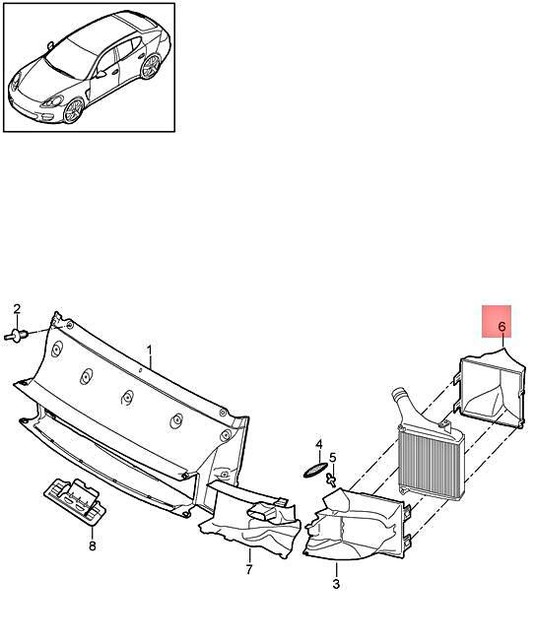 2
1
6
4
5
8
7
3