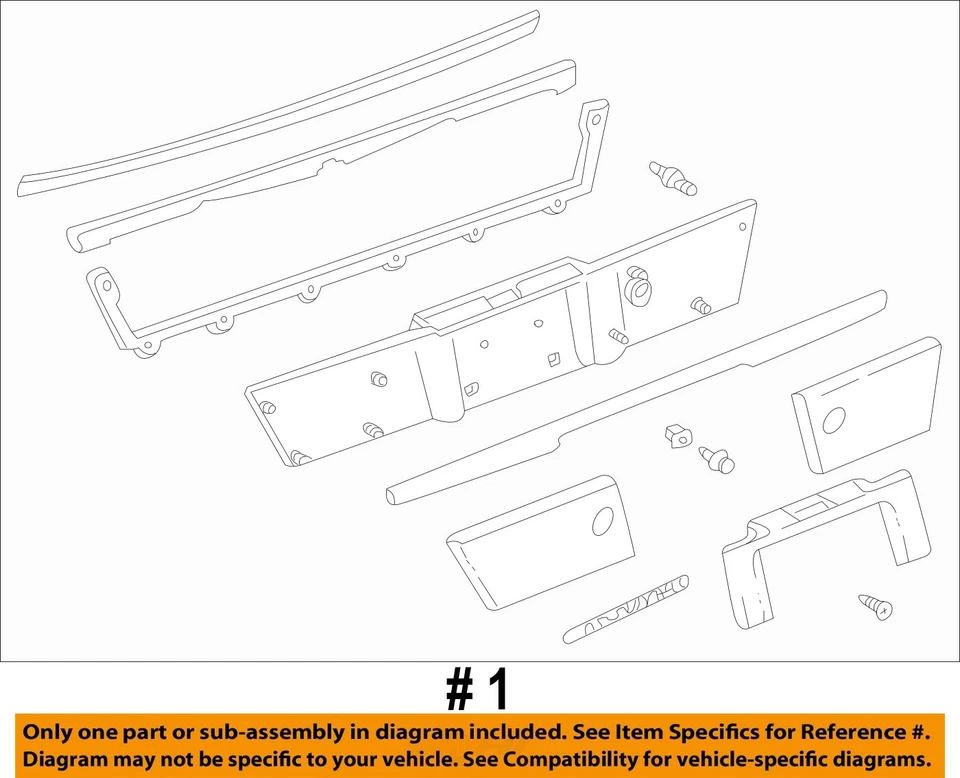 # 1

Only one part or sub-assembly in diagram included. See Item Specifics for Reference #.
Diagram may not be specific to your vehicle. See Compatibility for vehicle-specific diagrams.