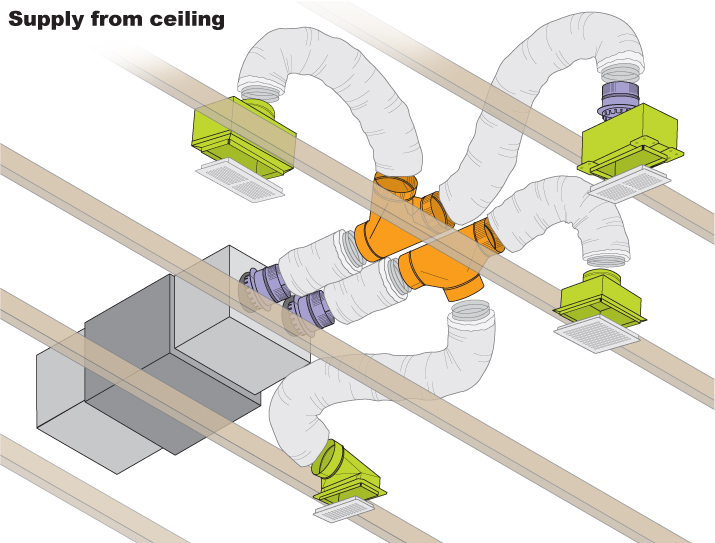 Supply from ceiling