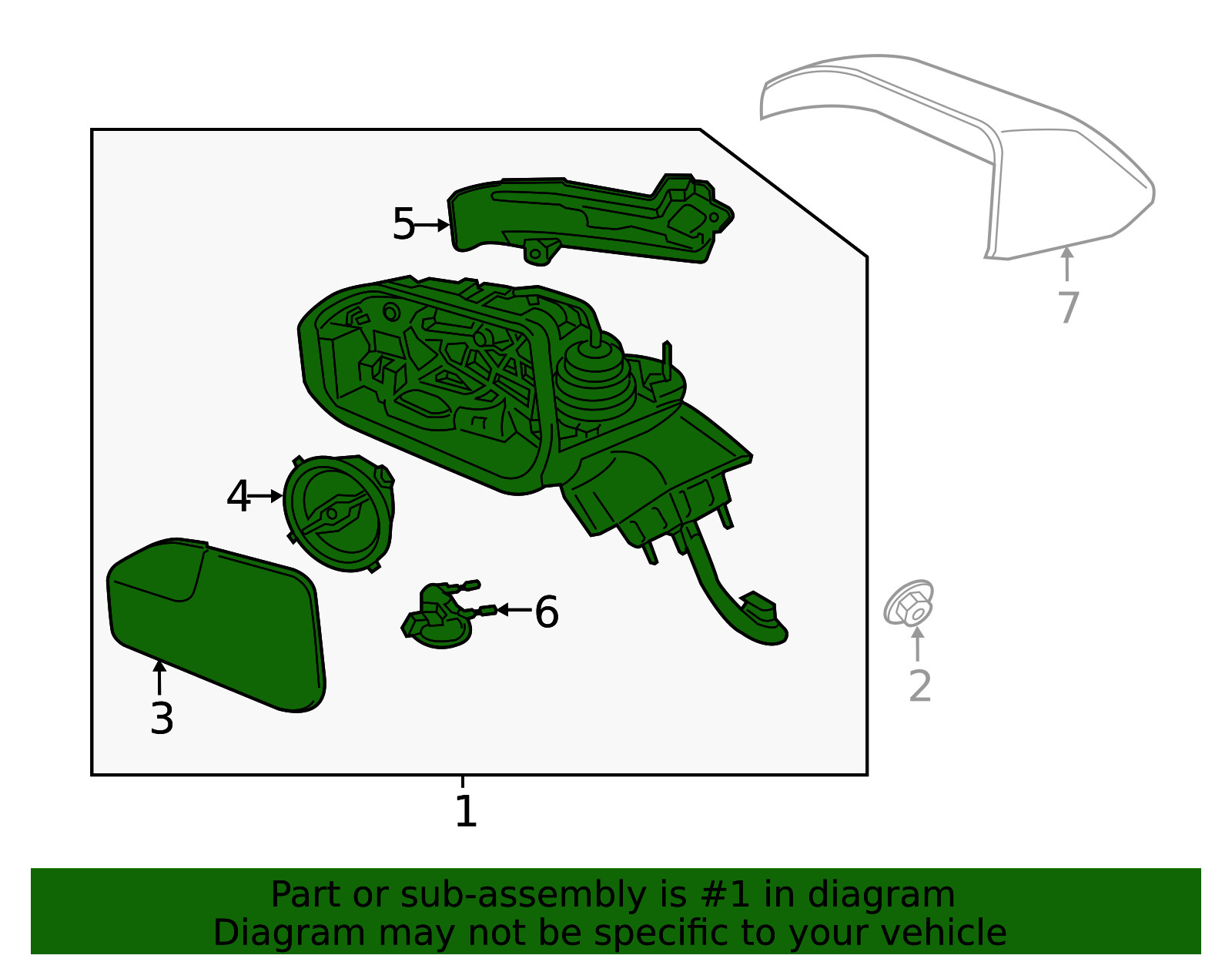 7

5

4

6

2

3

1

Part or sub-assembly is #1 in diagram
Diagram may not be specific to your vehicle