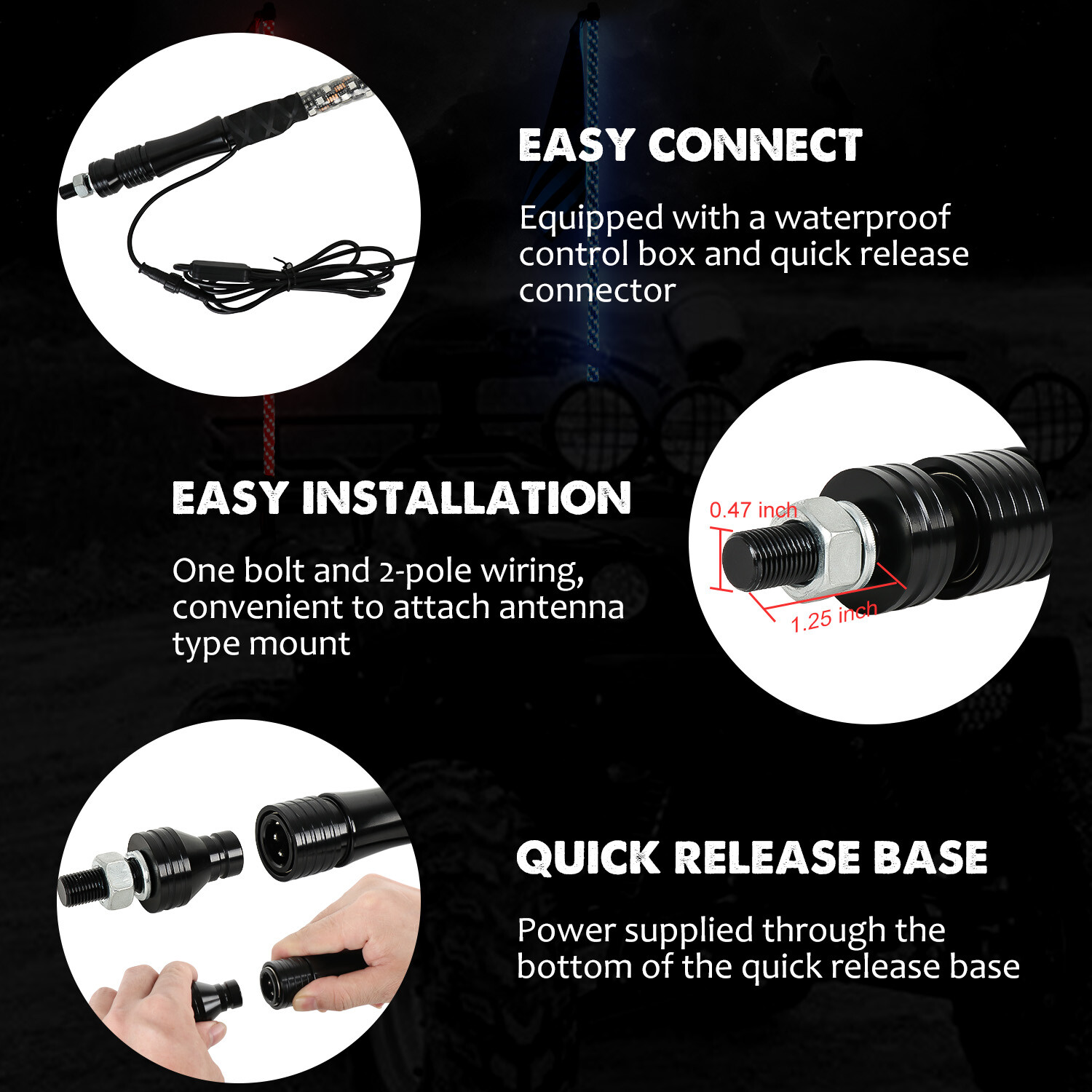 EASY CONNECT

Equipped with a waterproof control box and quick release connector

EASY INSTALLATION

One bolt and 2-pole wiring, convenient to attach antenna type mount

0.47 inch

1.25 inch

QUICK RELEASE BASE

Power supplied through the bottom of the quick release base