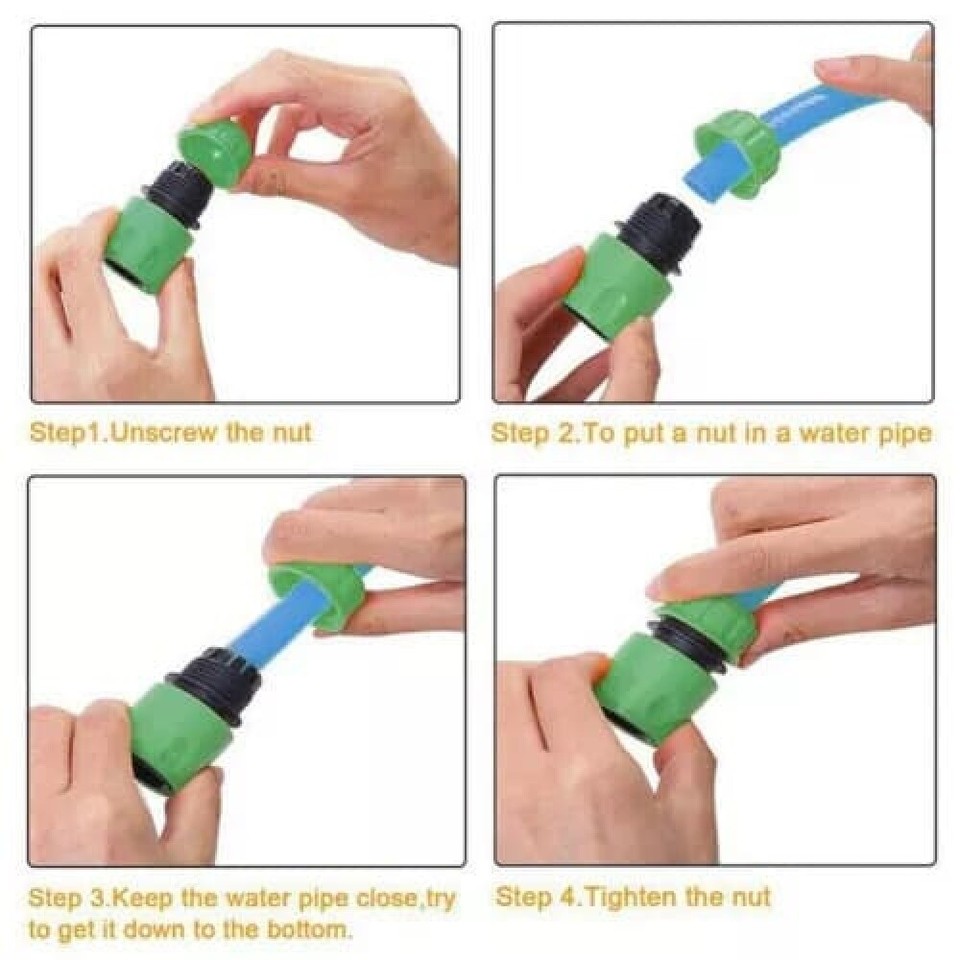 Step1.Unscrew the nut

Step 2.To put a nut in a water pipe

Step 3.Keep the water pipe close,try to get it down to the bottom.

Step 4.Tighten the nut