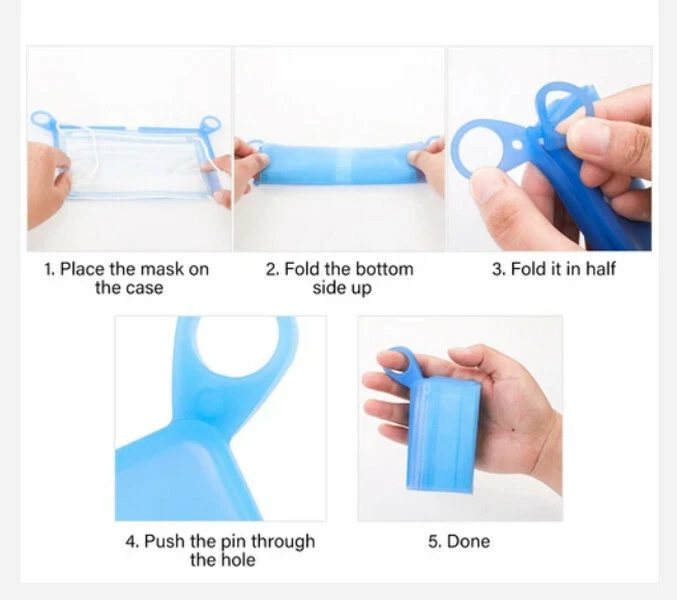 1. Place the mask on the case

2. Fold the bottom side up

3. Fold it in half

4. Push the pin through the hole

5. Done