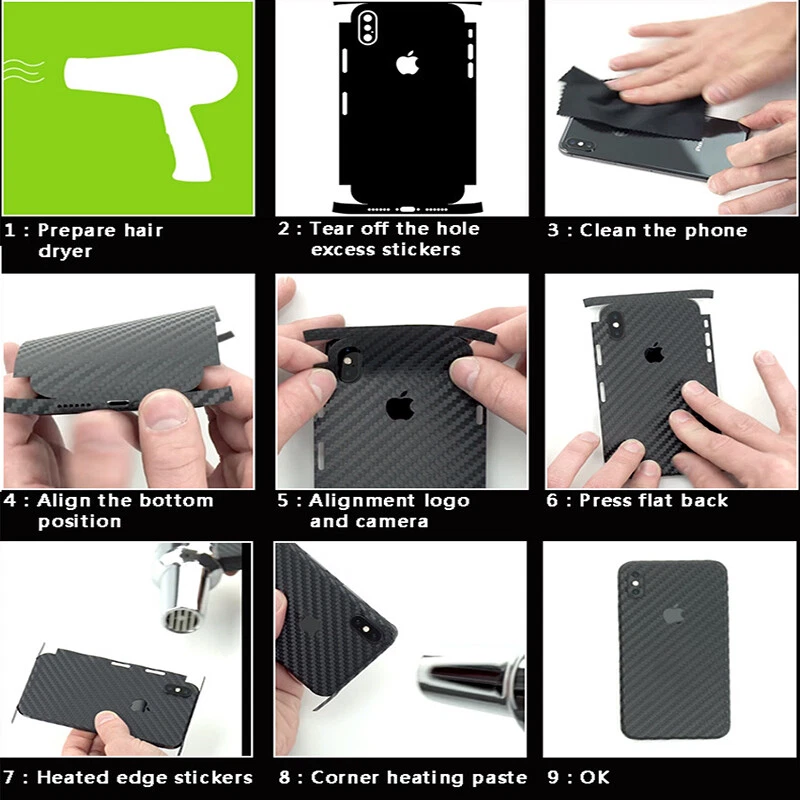 1 : Prepare hair dryer

2 : Tear off the hole excess stickers

3 : Clean the phone

4 : Align the bottom position

5 : Alignment logo and camera

6 : Press flat back

7 : Heated edge stickers

8 : Corner heating paste

9 : OK