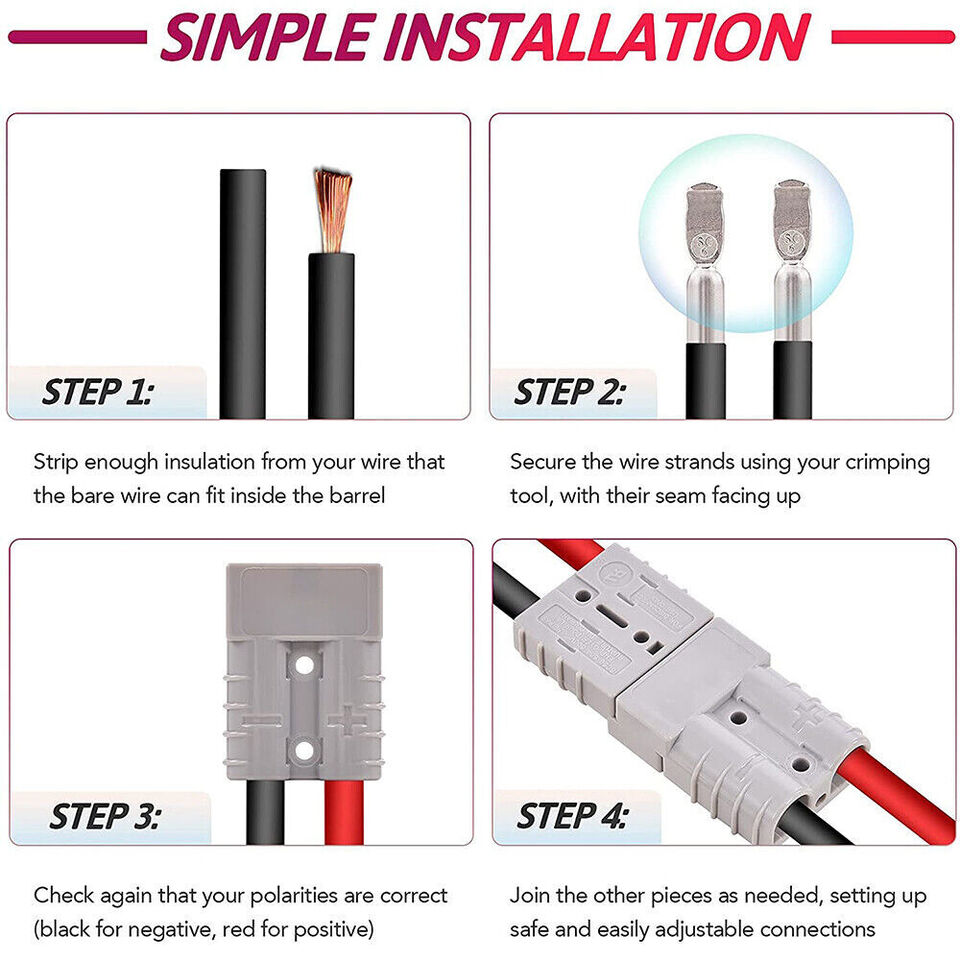 SIMPLE INSTALLATION

STEP 1:

Strip enough insulation from your wire that the bare wire can fit inside the barrel

STEP 2:

Secure the wire strands using your crimping tool, with their seam facing up

STEP 3:

Check again that your polarities are correct (black for negative, red for positive)

STEP 4:

Join the other pieces as needed, setting up safe and easily adjustable connections