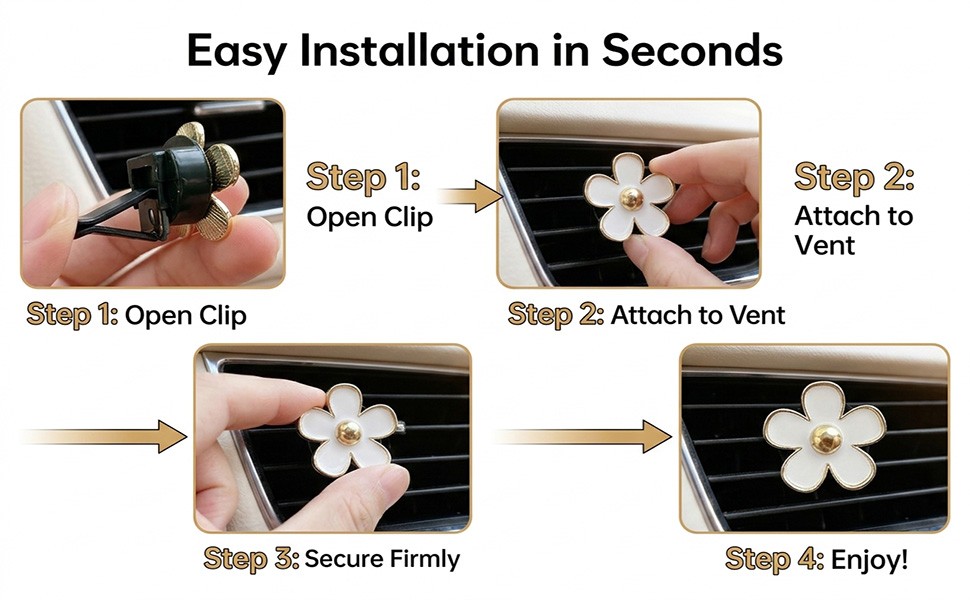 Easy Installation in Seconds

Step 1: Open Clip

Step 2: Attach to Vent

Step 1: Open Clip

Step 2: Attach to Vent

Step 3: Secure Firmly

Step 4: Enjoy!