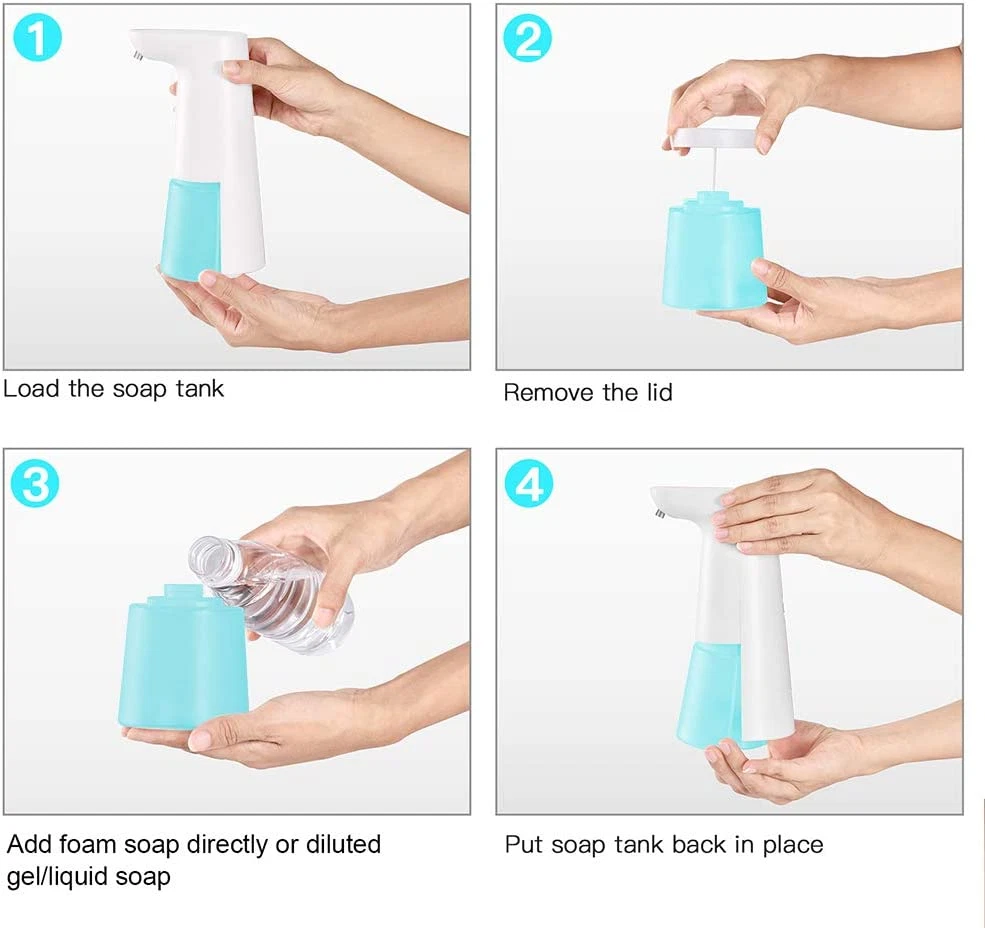 1

Load the soap tank

2

Remove the lid

3

Add foam soap directly or diluted gel/liquid soap

4

Put soap tank back in place