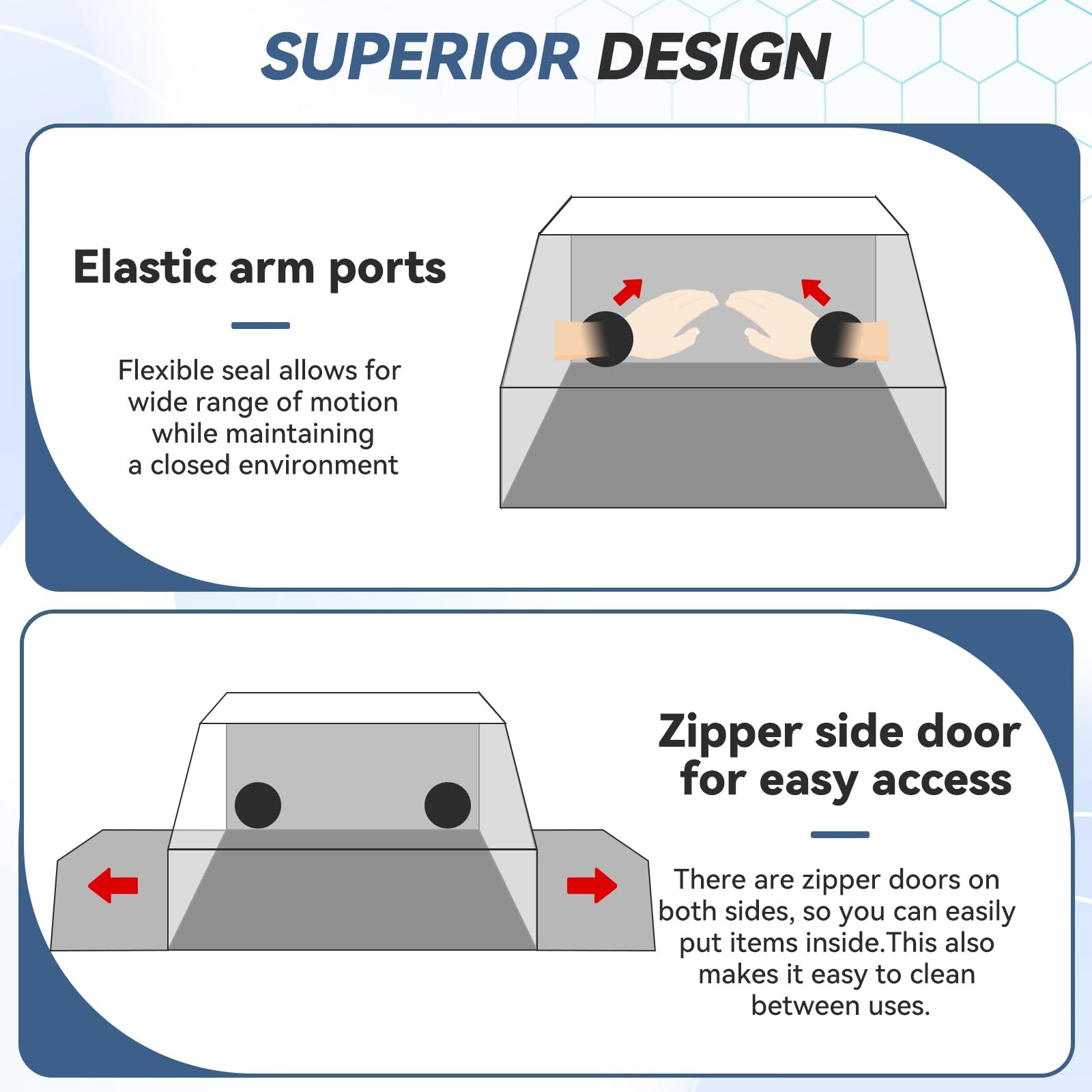 SUPERIOR DESIGN

Elastic arm ports

Flexible seal allows for wide range of motion while maintaining a closed environment

Zipper side door for easy access

There are zipper doors on both sides, so you can easily put items inside.This also makes it easy to clean between uses.