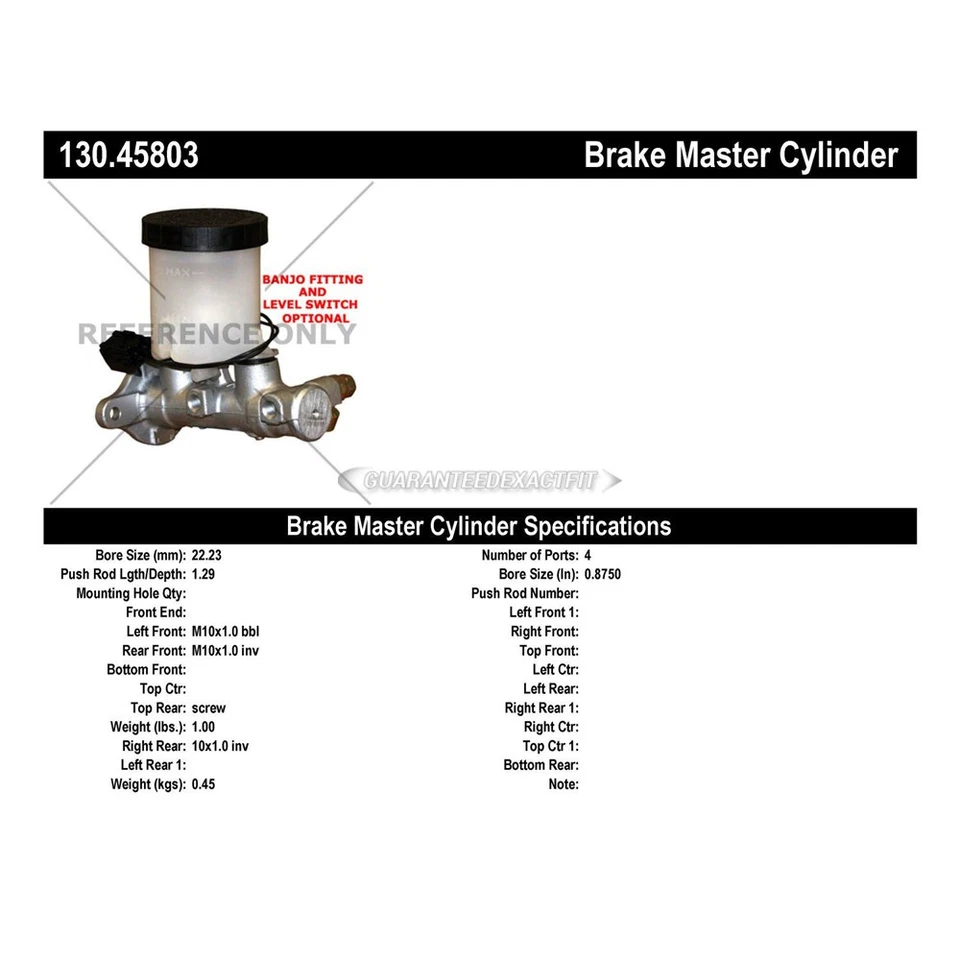 130.45803 Brake Master Cylinder

MAX

BANJO FITTING AND LEVEL SWITCH OPTIONAL

REFERENCE ONLY

GUARANTEEDEXACTFIT

Brake Master Cylinder Specifications

Bore Size (mm): 22.23
Push Rod Lgth/Depth: 1.29
Mounting Hole Qty:
Front End:
Left Front: M10x1.0 bbl
Rear Front: M10x1.0 inv
Bottom Front:
Top Ctr:
Top Rear: screw
Weight (lbs.): 1.00
Right Rear: 10x1.0 inv
Left Rear 1:
Weight (kgs): 0.45

Number of Ports: 4
Bore Size (In): 0.8750
Push Rod Number:
Left Front 1:
Right Front:
Top Front:
Left Ctr:
Left Rear:
Right Rear 1:
Right Ctr:
Top Ctr 1:
Bottom Rear:
Note: