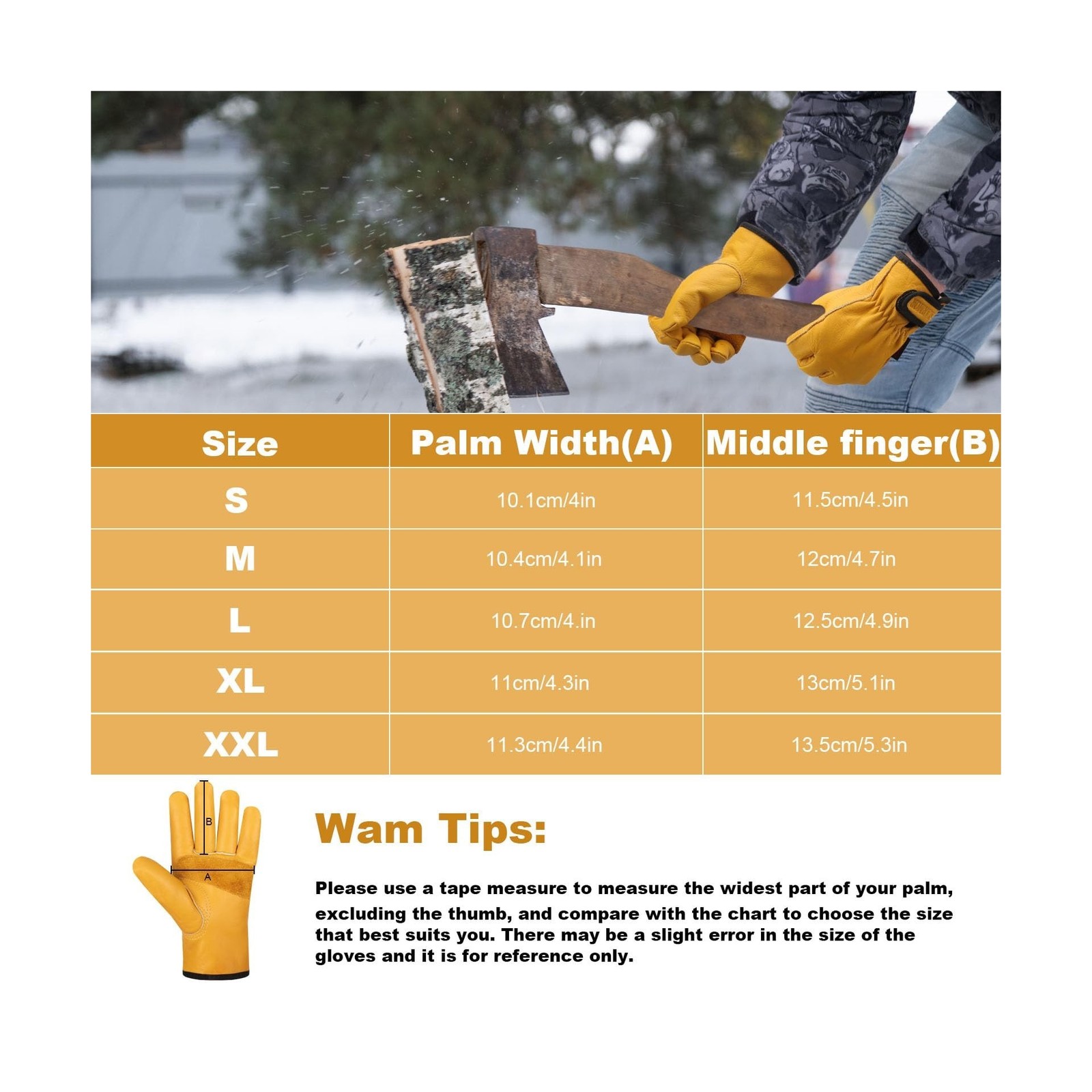 | Size | Palm Width(A) | Middle finger(B) |
|---|---|---|
| S | 10.1cm/4in | 11.5cm/4.5in |
| M | 10.4cm/4.1in | 12cm/4.7in |
| L | 10.7cm/4.in | 12.5cm/4.9in |
| XL | 11cm/4.3in | 13cm/5.1in |
| XXL | 11.3cm/4.4in | 13.5cm/5.3in |

B

A

Wam Tips:

Please use a tape measure to measure the widest part of your palm, excluding the thumb, and compare with the chart to choose the size that best suits you. There may be a slight error in the size of the gloves and it is for reference only.