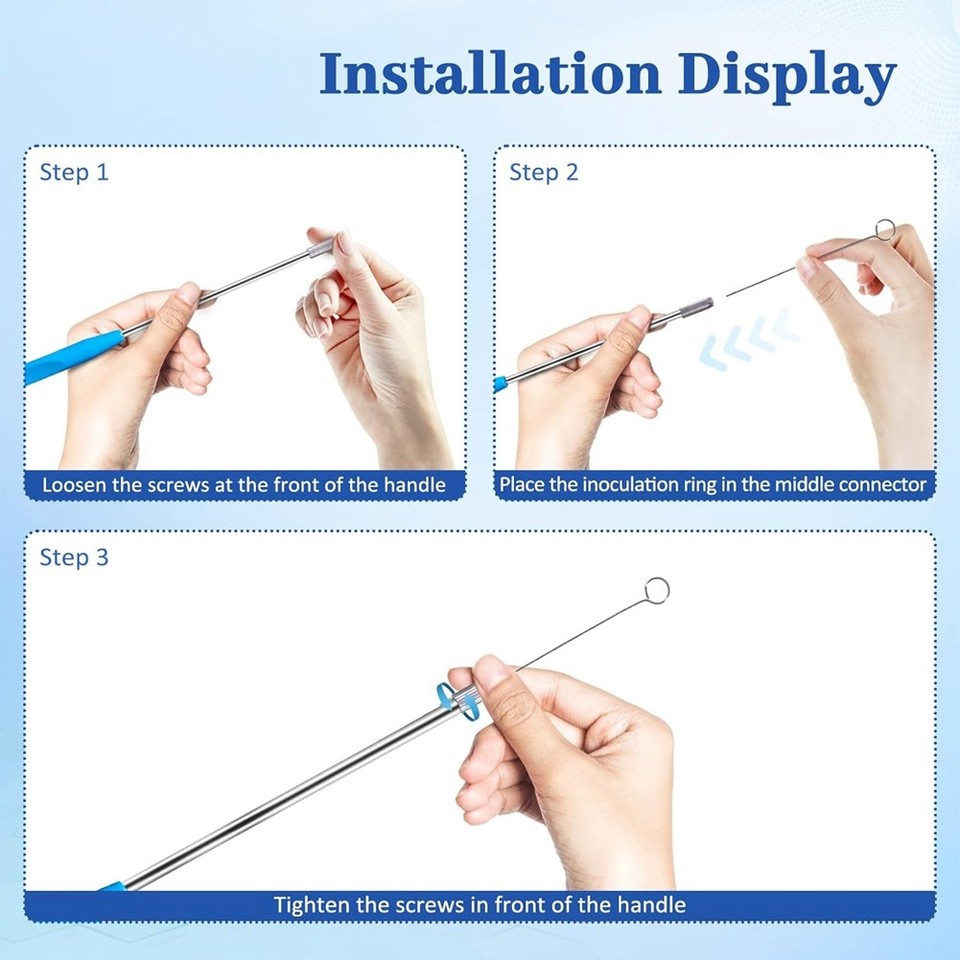 Installation Display

Step 1

Loosen the screws at the front of the handle

Step 2

Place the inoculation ring in the middle connector

Step 3

Tighten the screws in front of the handle