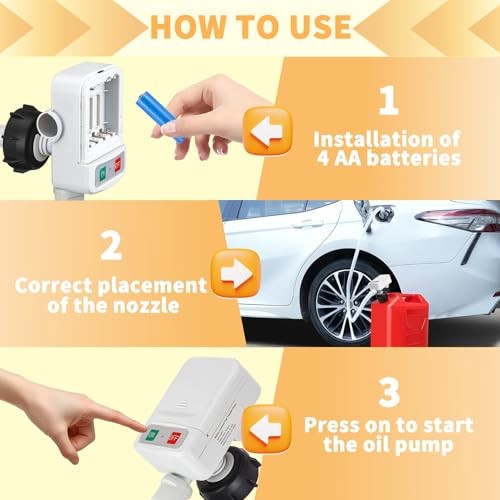 HOW TO USE

1
Installation of 4 AA batteries

2
Correct placement of the nozzle

3
Press on to start the oil pump