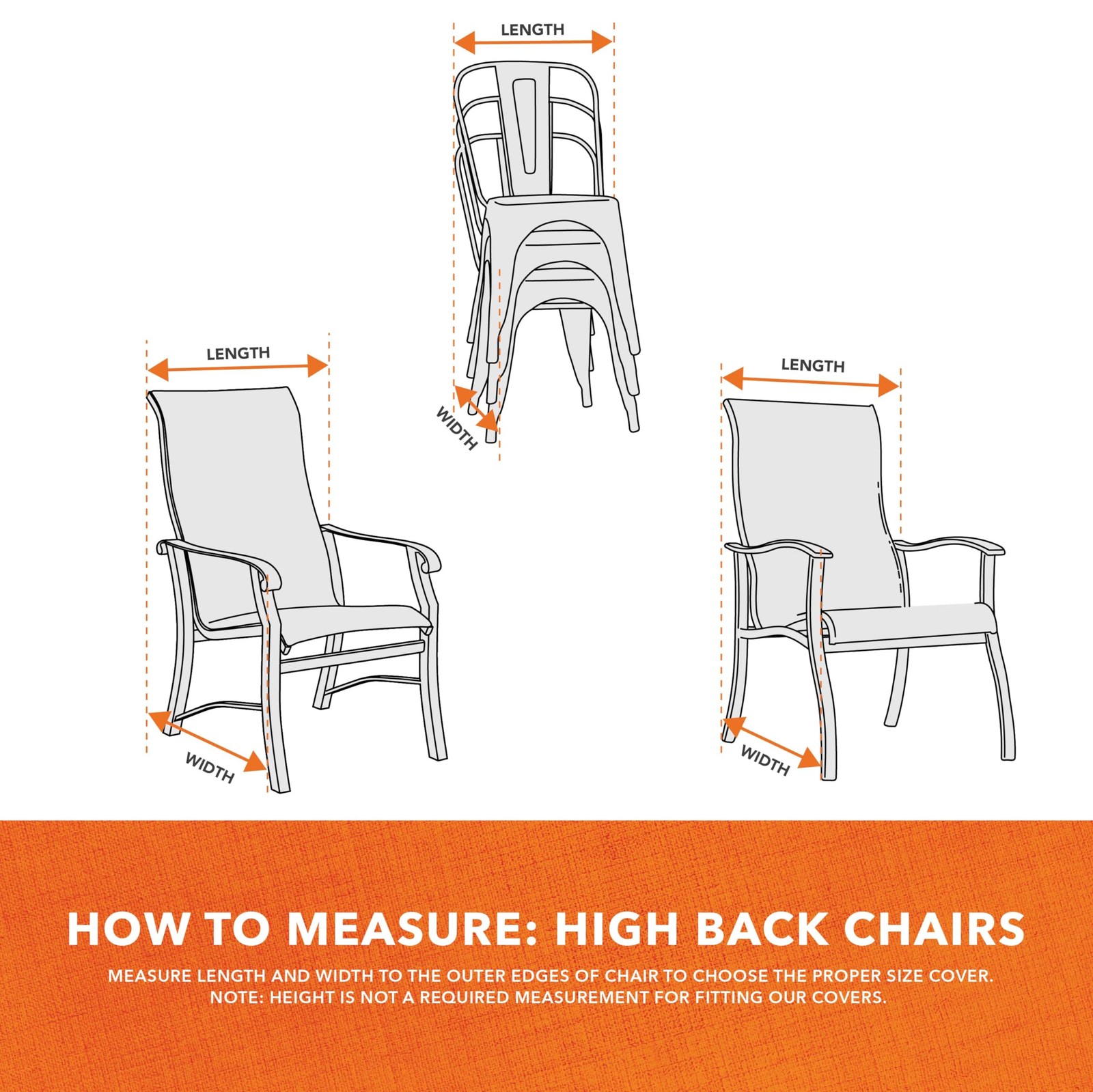 LENGTH

WIDTH

LENGTH

WIDTH

LENGTH

WIDTH

HOW TO MEASURE: HIGH BACK CHAIRS

MEASURE LENGTH AND WIDTH TO THE OUTER EDGES OF CHAIR TO CHOOSE THE PROPER SIZE COVER. NOTE: HEIGHT IS NOT A REQUIRED MEASUREMENT FOR FITTING OUR COVERS.