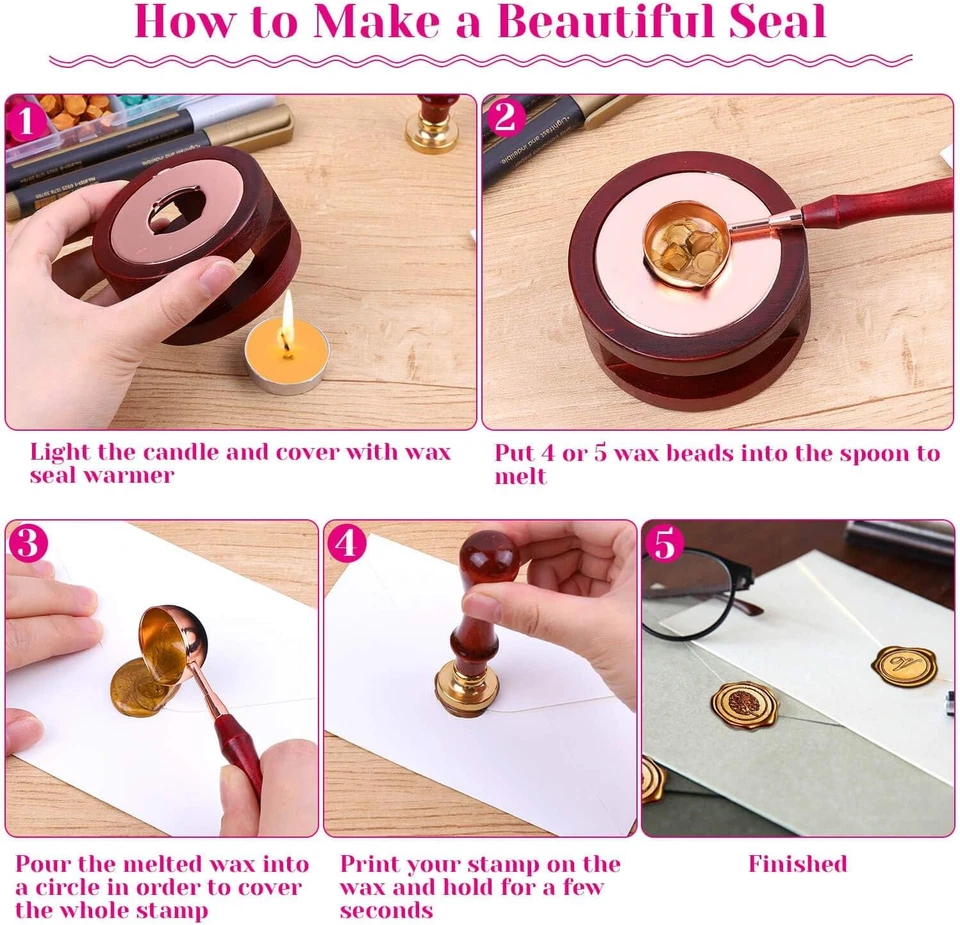 How to Make a Beautiful Seal

1

Light the candle and cover with wax seal warmer

2

Put 4 or 5 wax beads into the spoon to melt

3

Pour the melted wax into a circle in order to cover the whole stamp

4

Print your stamp on the wax and hold for a few seconds

5

Finished