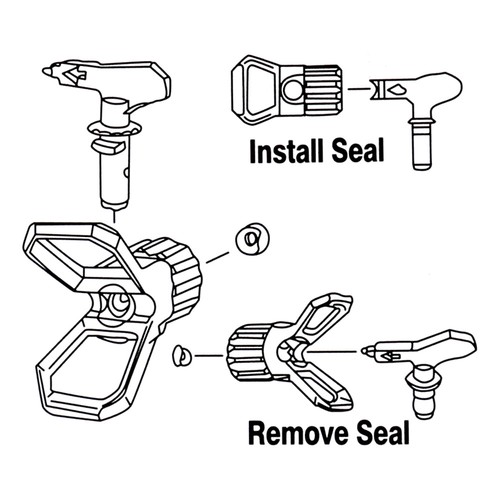 Install Seal

Remove Seal