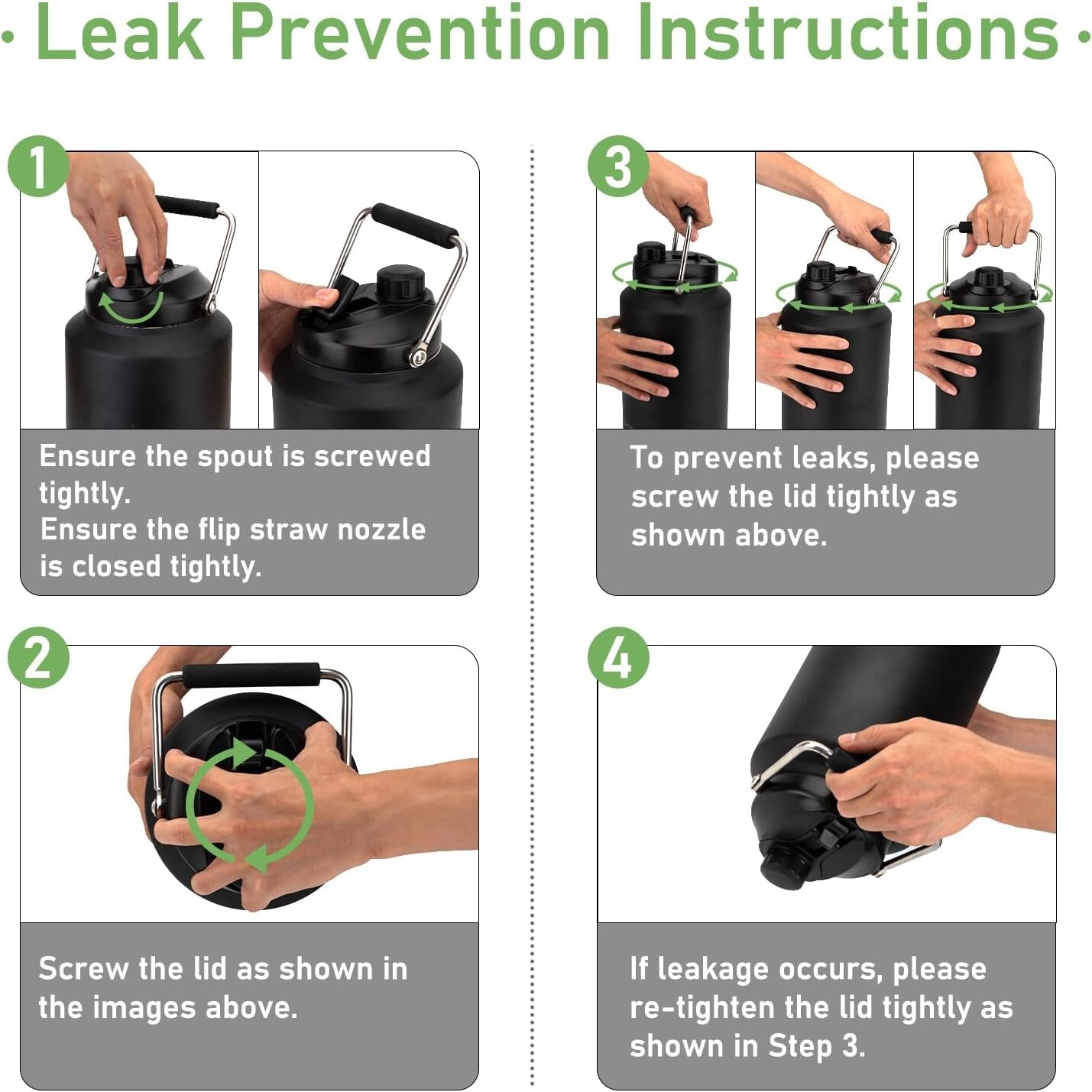 · Leak Prevention Instructions ·

1

Ensure the spout is screwed tightly.
Ensure the flip straw nozzle is closed tightly.

2

Screw the lid as shown in the images above.

3

To prevent leaks, please screw the lid tightly as shown above.

4

If leakage occurs, please re-tighten the lid tightly as shown in Step 3.