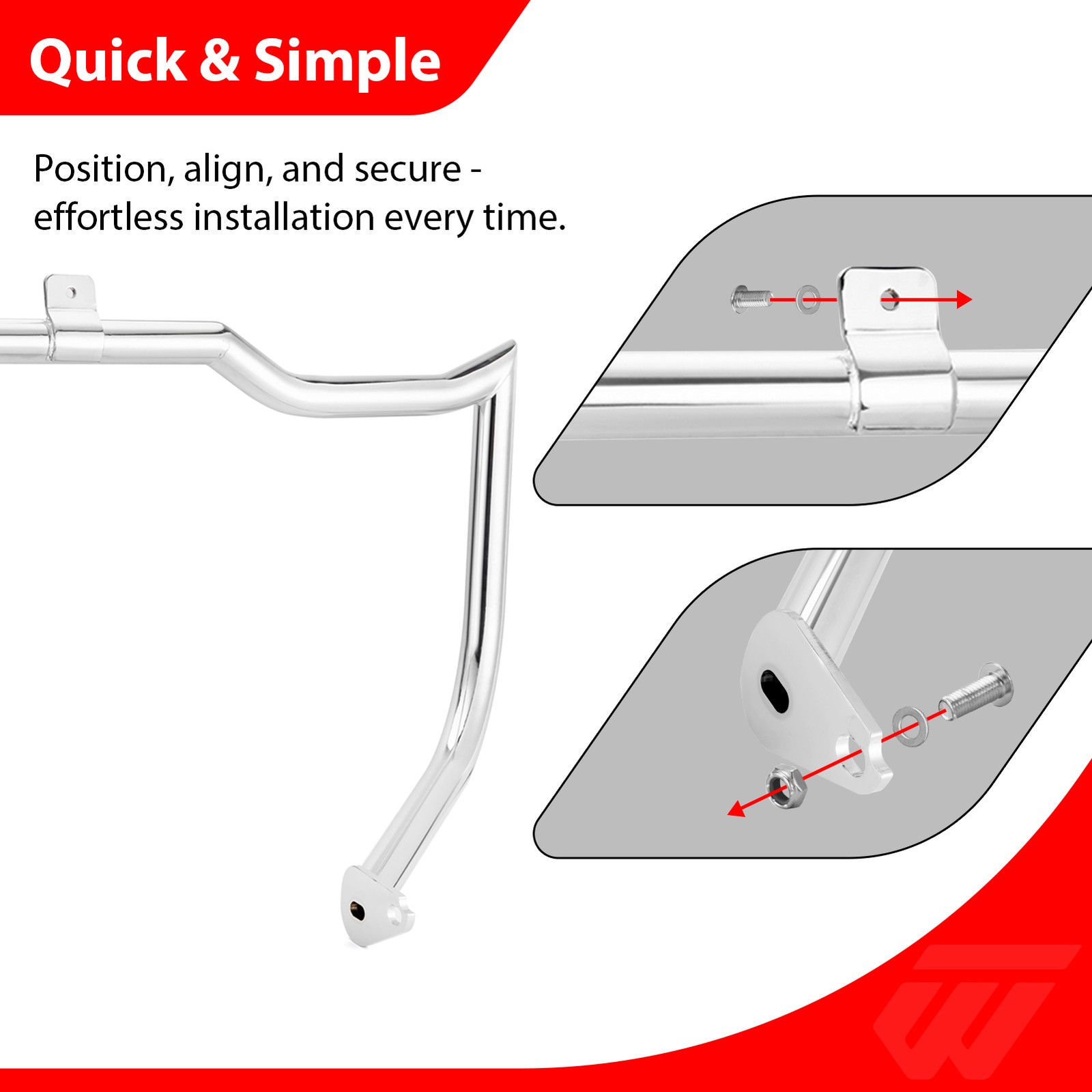 Quick & Simple

Position, align, and secure - effortless installation every time.