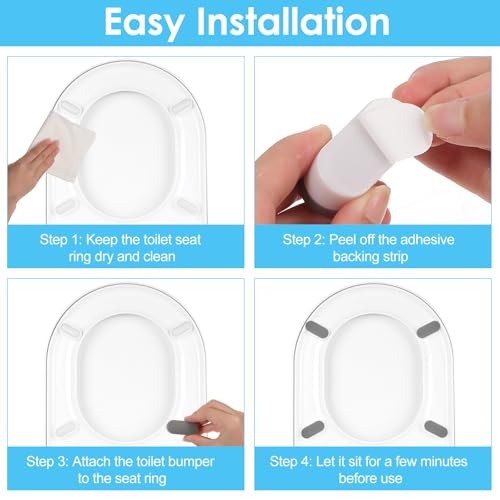 Easy Installation

Step 1: Keep the toilet seat ring dry and clean

Step 2: Peel off the adhesive backing strip

Step 3: Attach the toilet bumper to the seat ring

Step 4: Let it sit for a few minutes before use