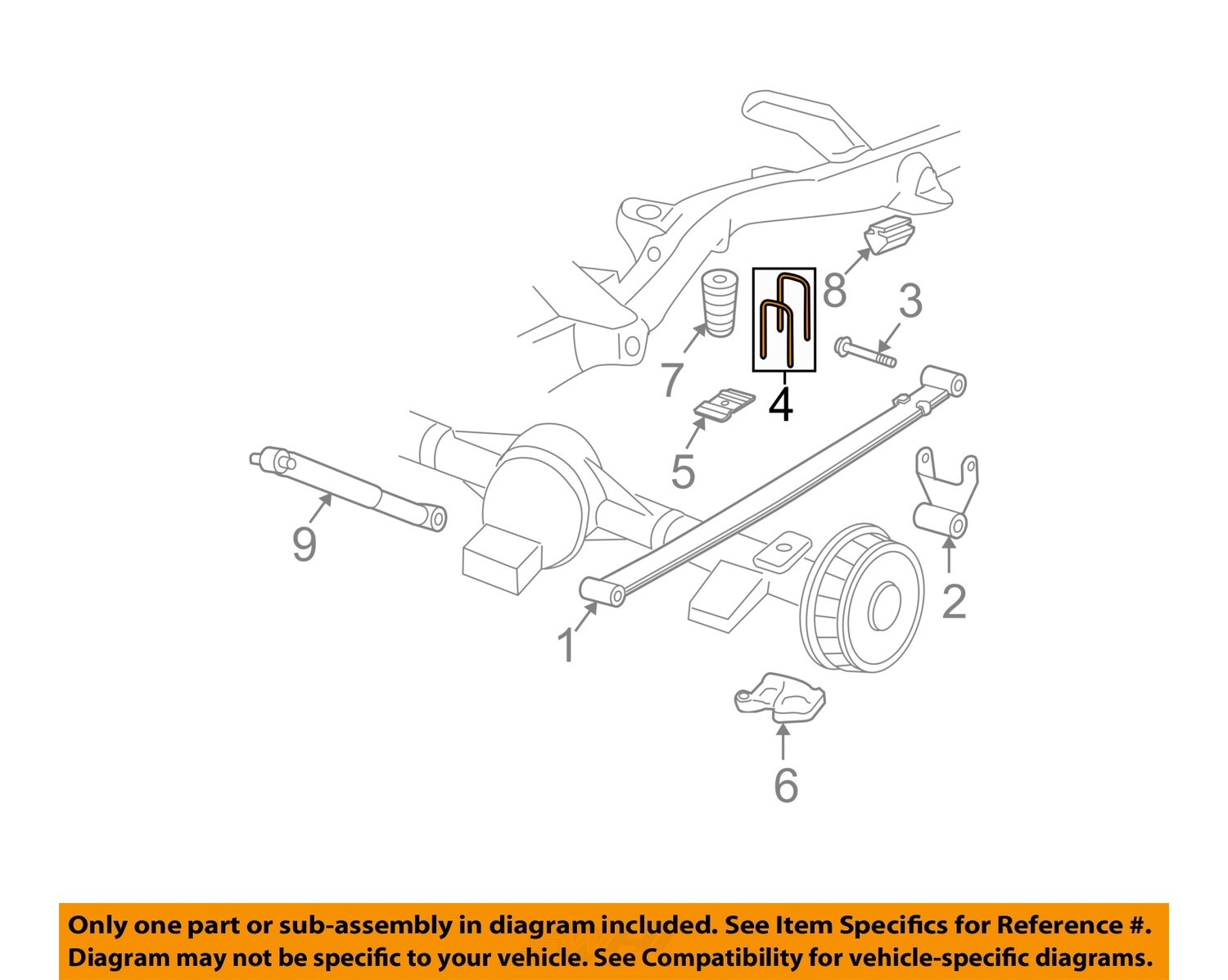 8
3
7
4
5
9
2
1
6

Only one part or sub-assembly in diagram included. See Item Specifics for Reference #.
Diagram may not be specific to your vehicle. See Compatibility for vehicle-specific diagrams.