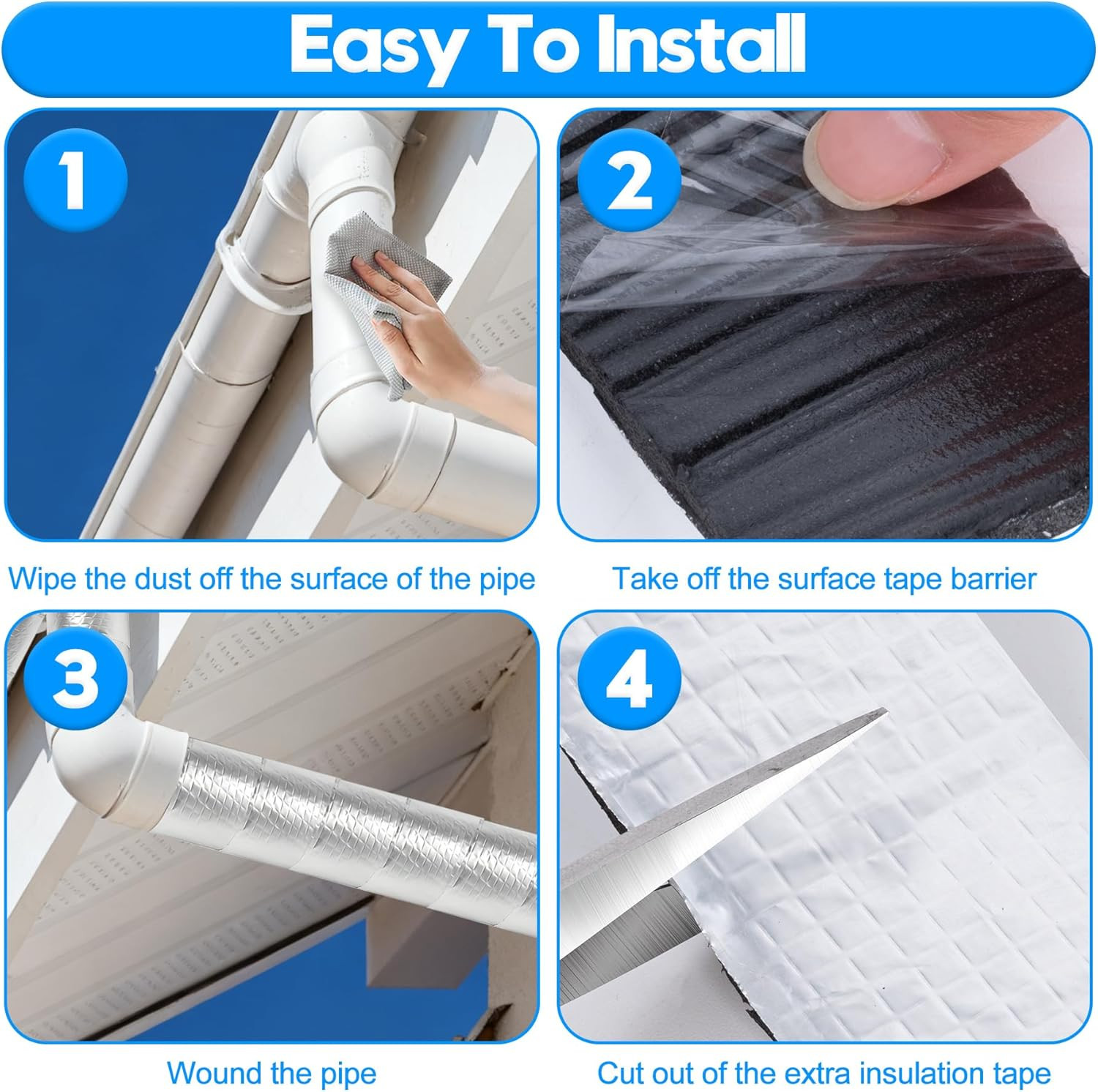 Easy To Install

1

Wipe the dust off the surface of the pipe

2

Take off the surface tape barrier

3

Wound the pipe

4

Cut out of the extra insulation tape