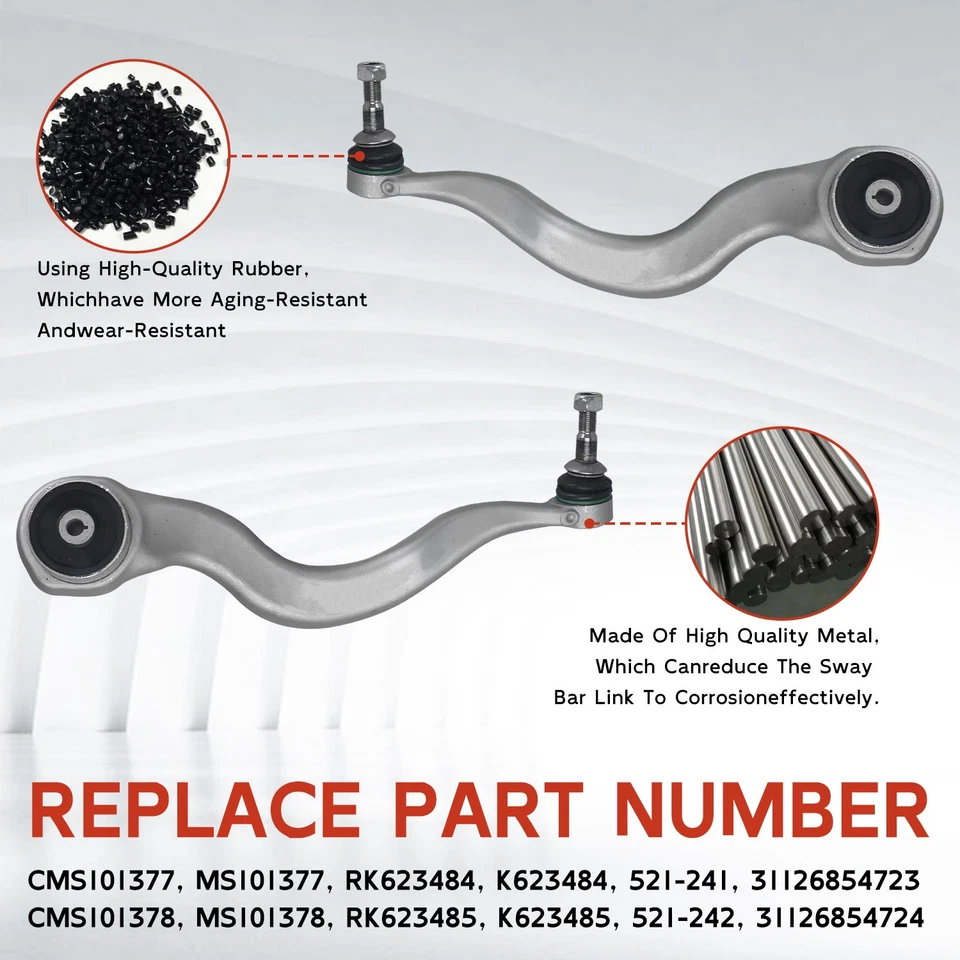 Using High-Quality Rubber, Whichhave More Aging-Resistant Andwear-Resistant

Made Of High Quality Metal, Which Canreduce The Sway Bar Link To Corrosioneffectively.

REPLACE PART NUMBER

CMS101377, MS101377, RK623484, K623484, 521-241, 31126854723
CMS101378, MS101378, RK623485, K623485, 521-242, 31126854724