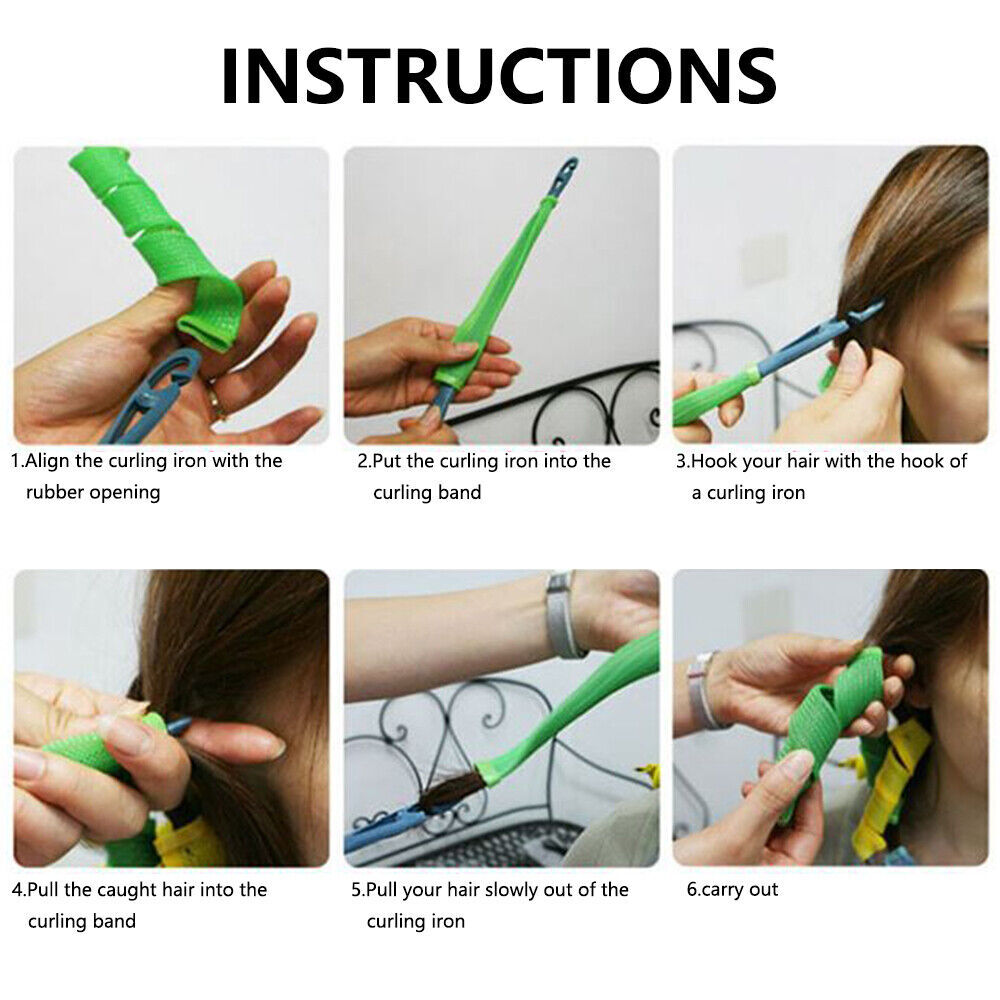 INSTRUCTIONS

1.Align the curling iron with the rubber opening

2.Put the curling iron into the curling band

3.Hook your hair with the hook of a curling iron

4.Pull the caught hair into the curling band

5.Pull your hair slowly out of the curling iron

6.carry out