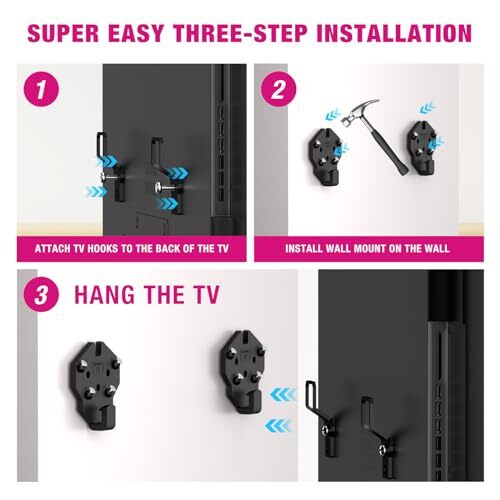 SUPER EASY THREE-STEP INSTALLATION

1

ATTACH TV HOOKS TO THE BACK OF THE TV

2

INSTALL WALL MOUNT ON THE WALL

3 HANG THE TV